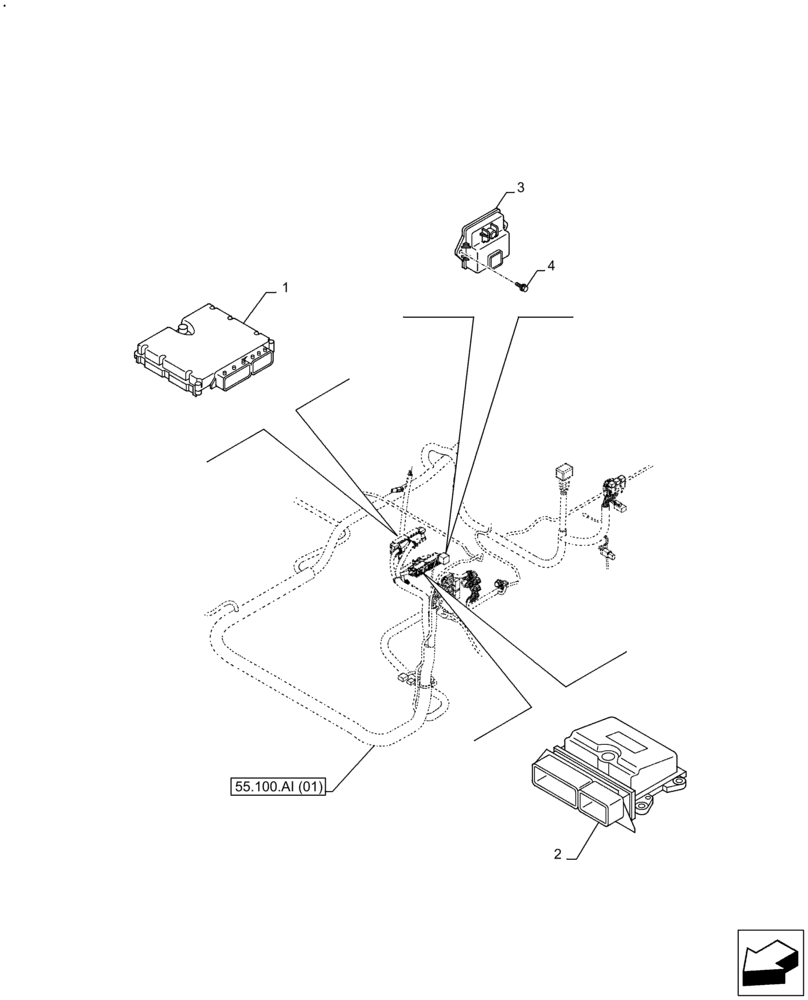 3

4

1

55.100.AI (01)

2