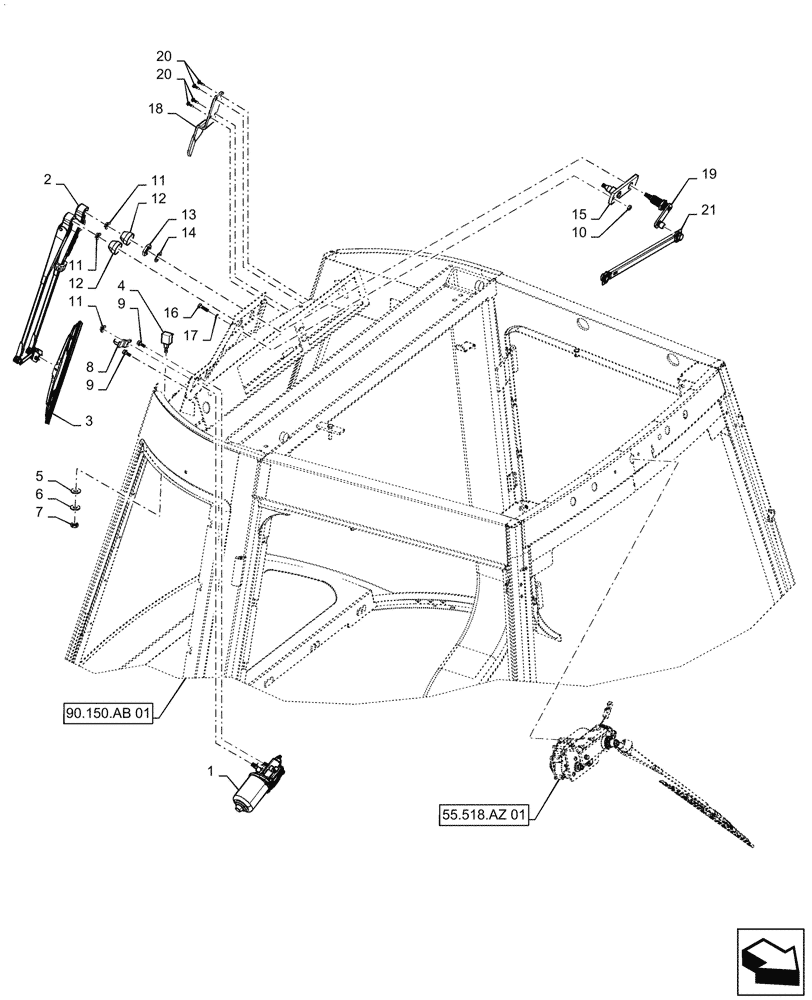 20
20
18
2
11
12
13
14
11
12
4
9
16
17
11
8
9
3
5
6
7
19
15
10
21
90.150.AB 01
1
55.518.AZ 01