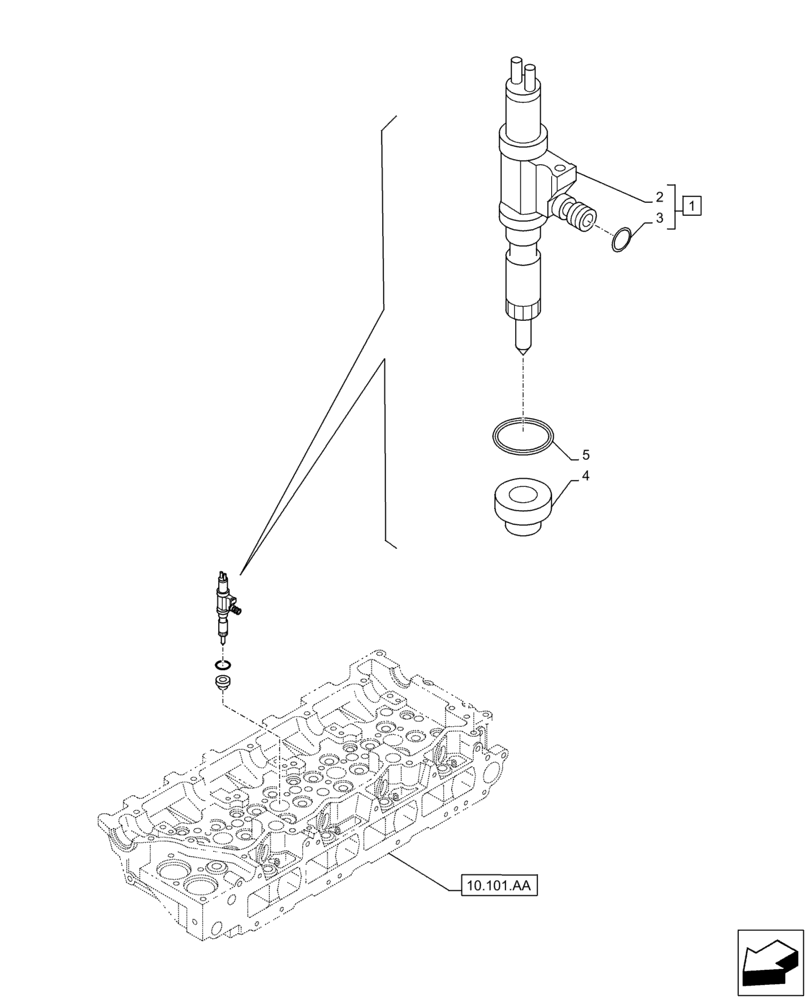 2
3
1
5
4
10.101.AA