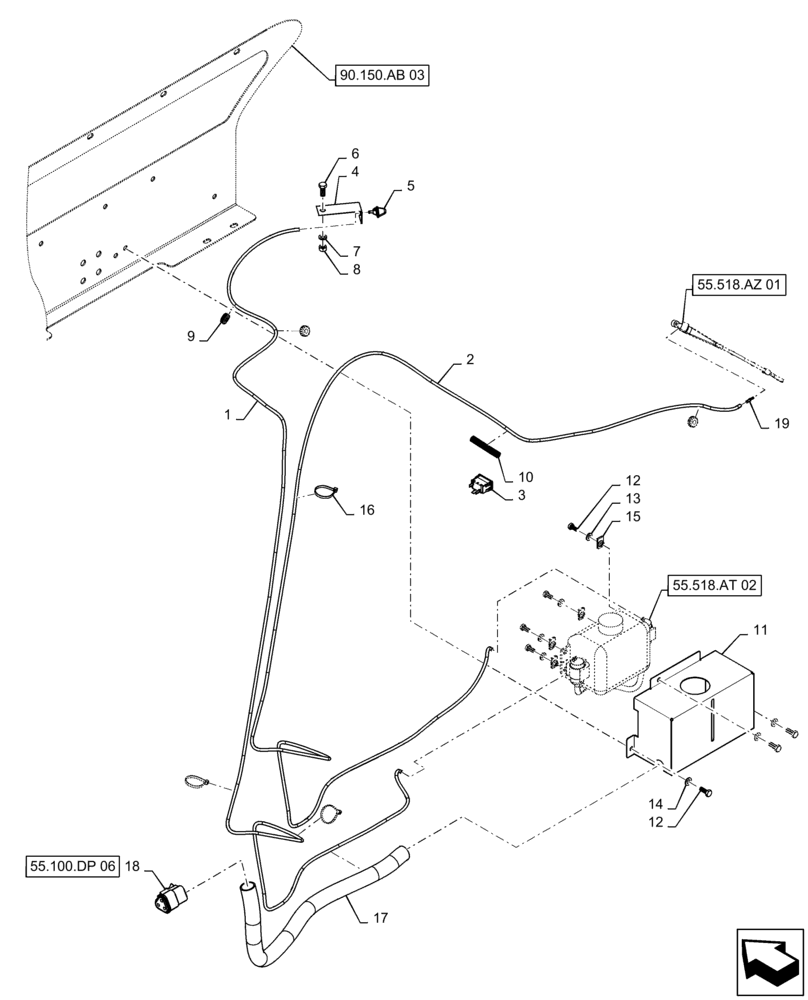 90.150.AB 03

6
4
5
7
8

55.518.AZ 01

9

2

1

19

10
3

16

12
13
15

55.518.AT 02

11

14
12

55.100.DP 06
18

17