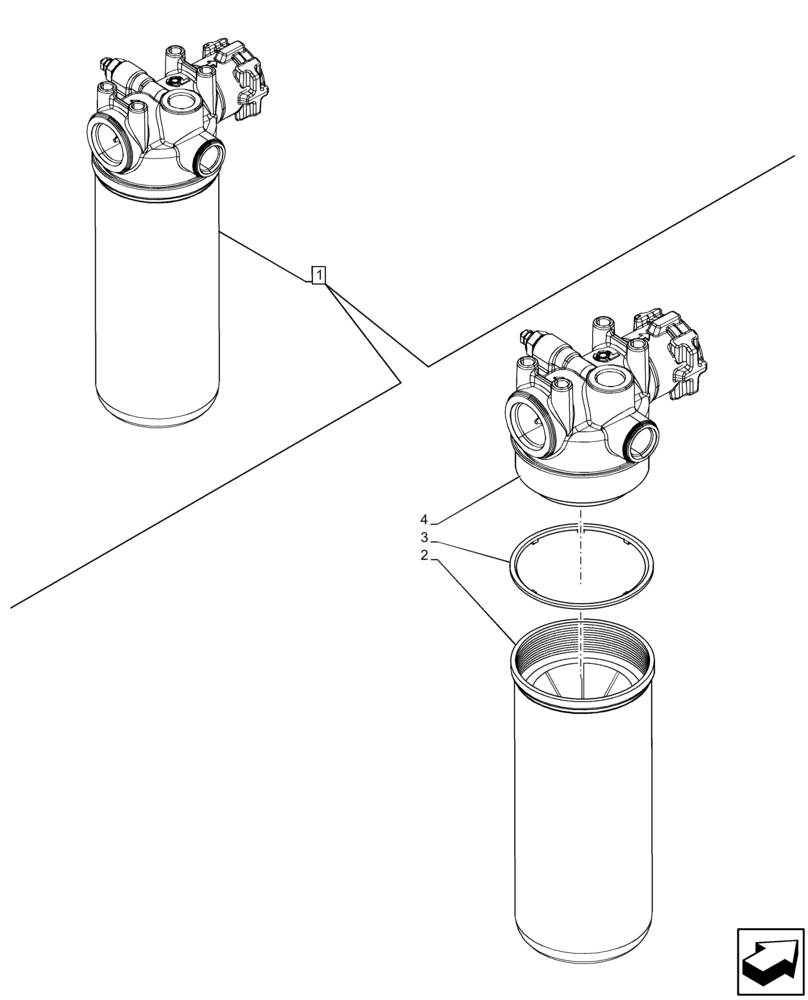 1
4
3
2