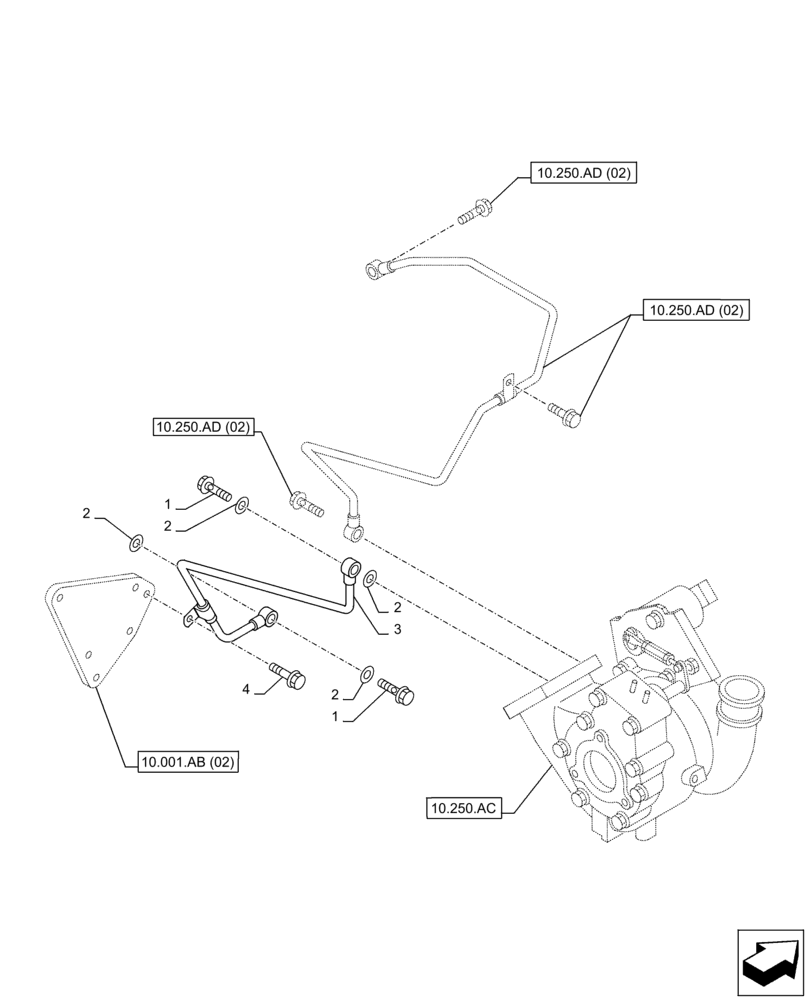 10.250.AD (02)

10.250.AD (02)

10.250.AD (02)

1
2
2
2
3
4
2
1

10.001.AB (02)

10.250.AC