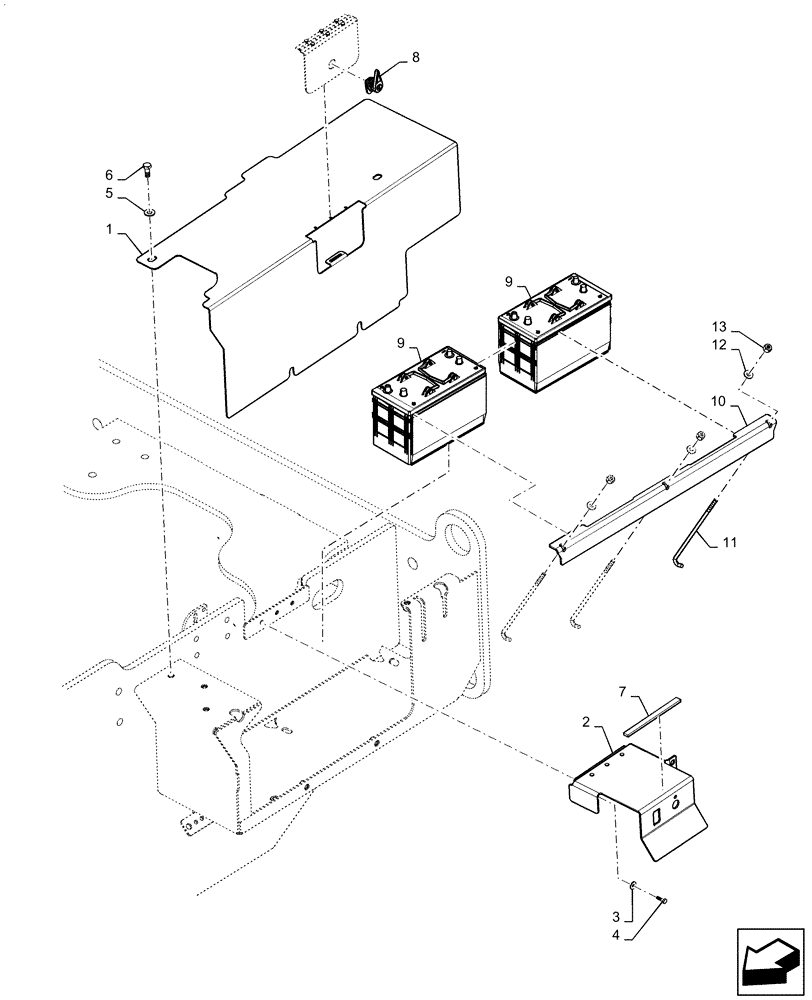 8
6
5
1
9
9
13
12
10
11
7
2
3
4