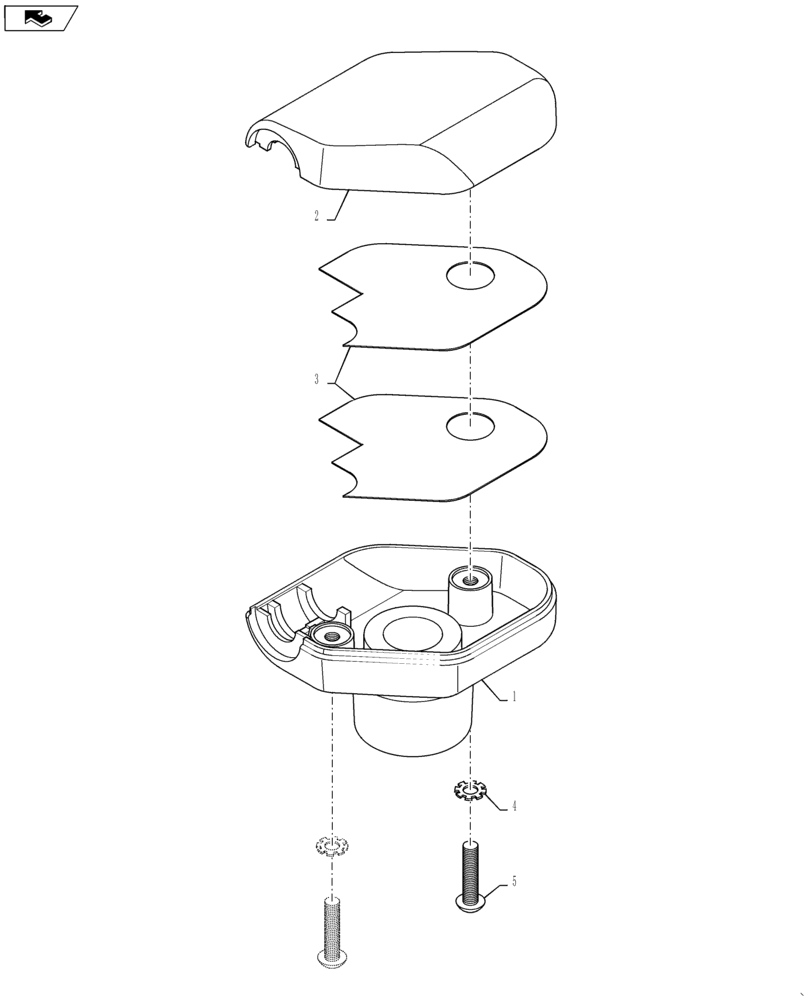 2
3
1
4
5