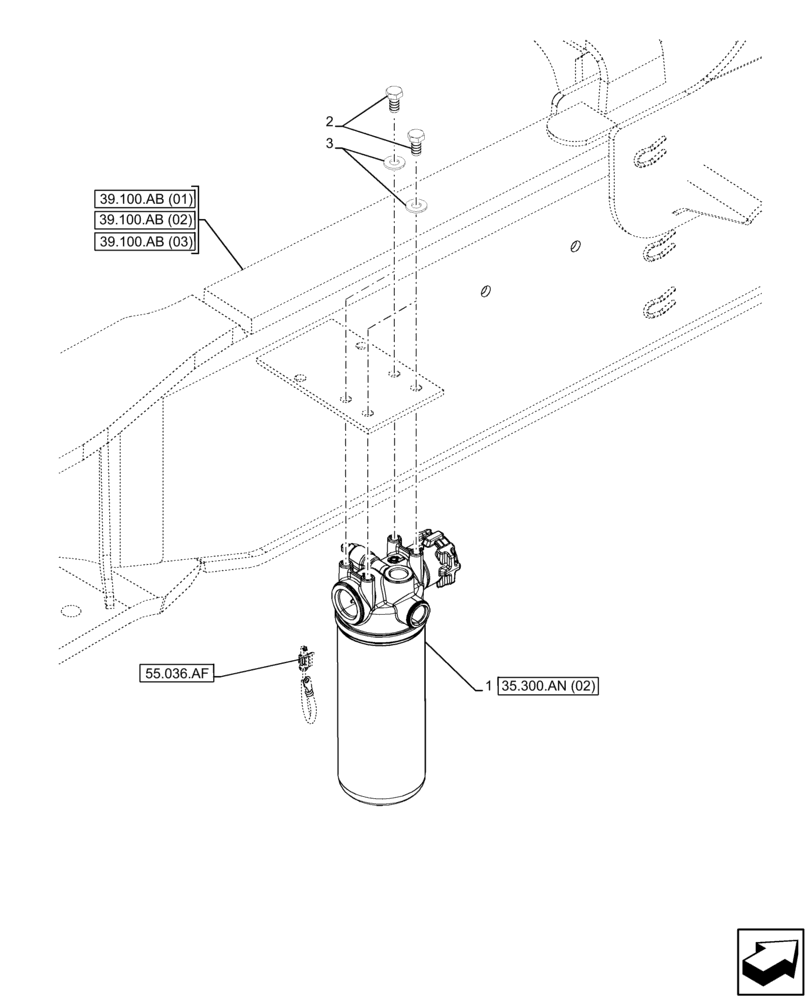 2
3
39.100.AB (01)
39.100.AB (02)
39.100.AB (03)
55.036.AF
1 35.300.AN (02)