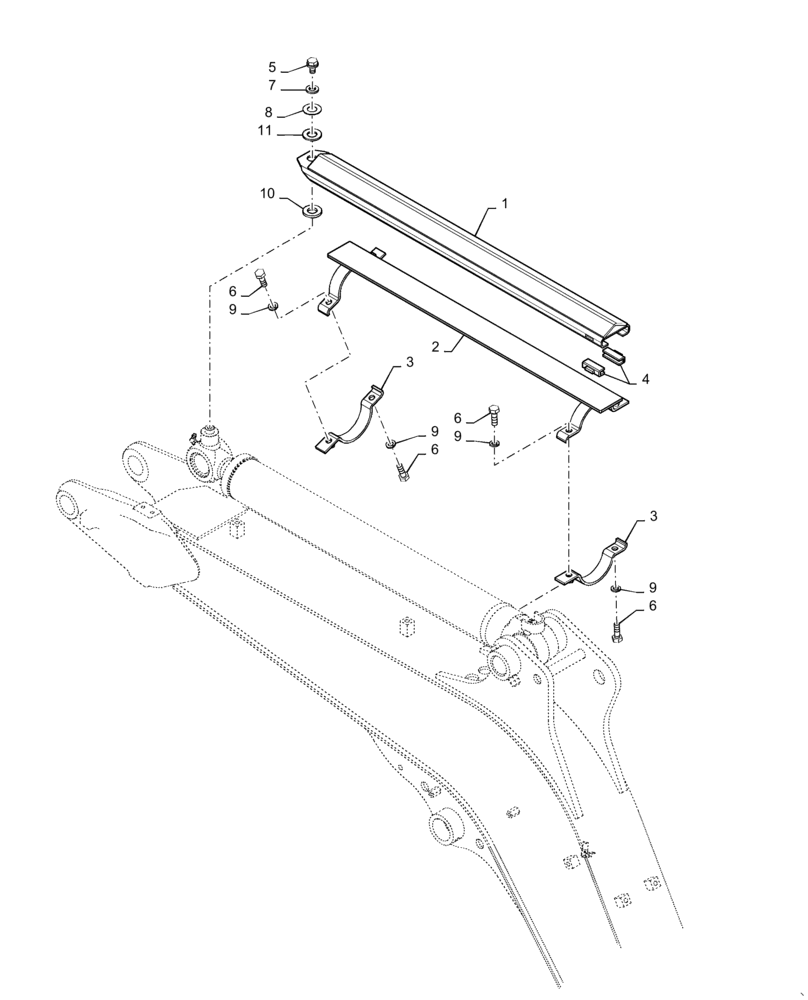 5
7
8
11
10
1
6
9
2
4
3
6
9
9
6
3
9
6