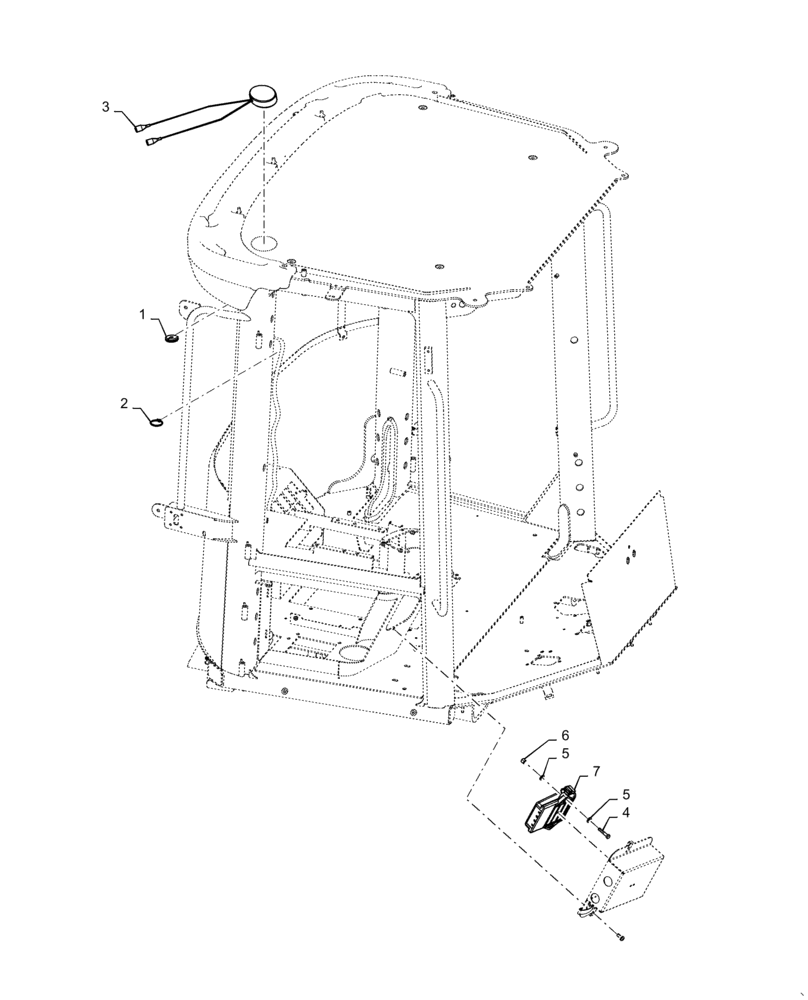 3
1
2
6
5
7
5
4