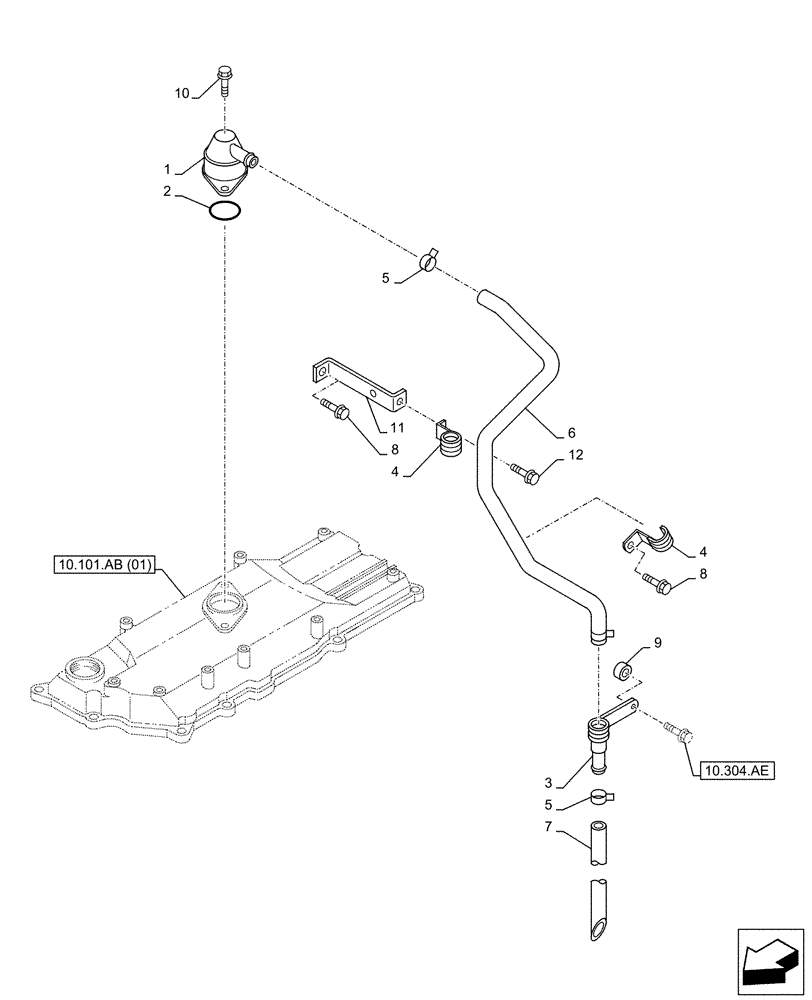 10
1
2
5
11
8
4
6
12
10.101.AB (01)
4
8
9
10.304.AE
3
5
7