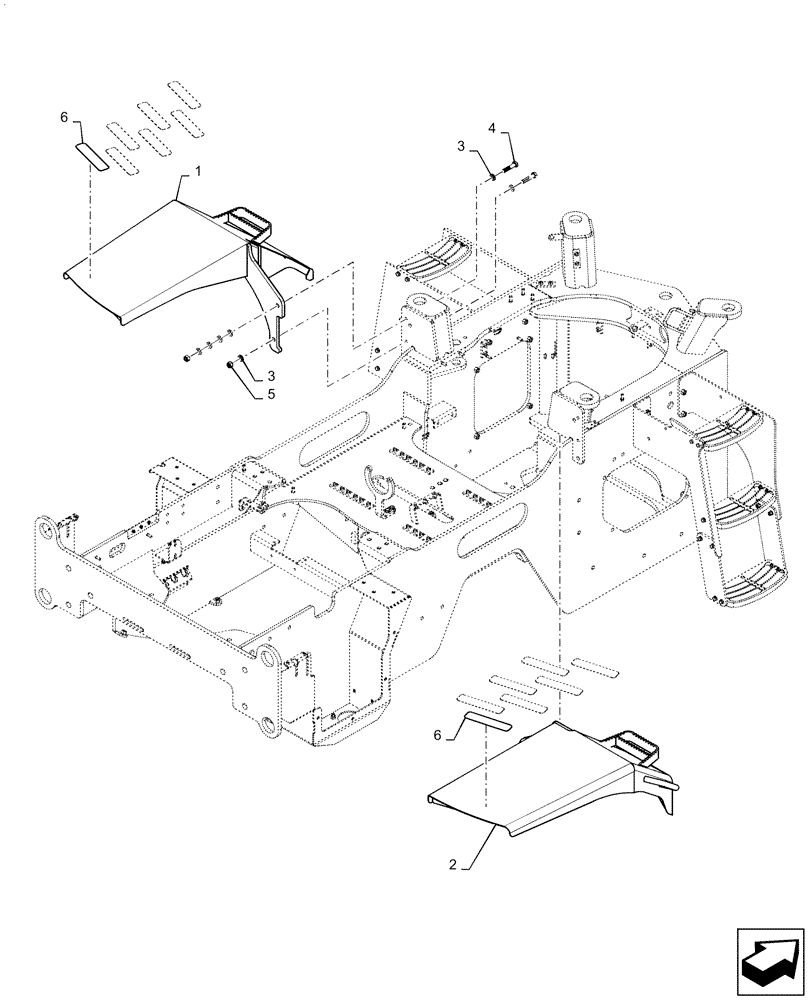 6
1
4
3
3
5
6
2