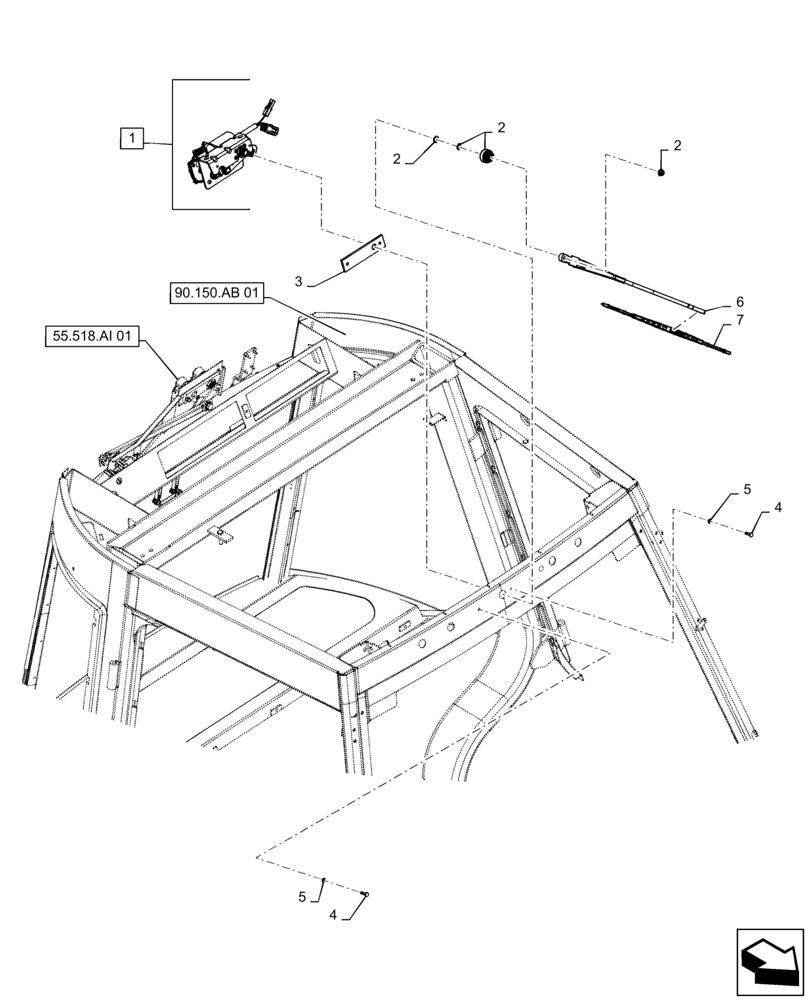 1
2
2
2
3
90.150.AB 01
55.518.AI 01
6
7
5
4
5
4