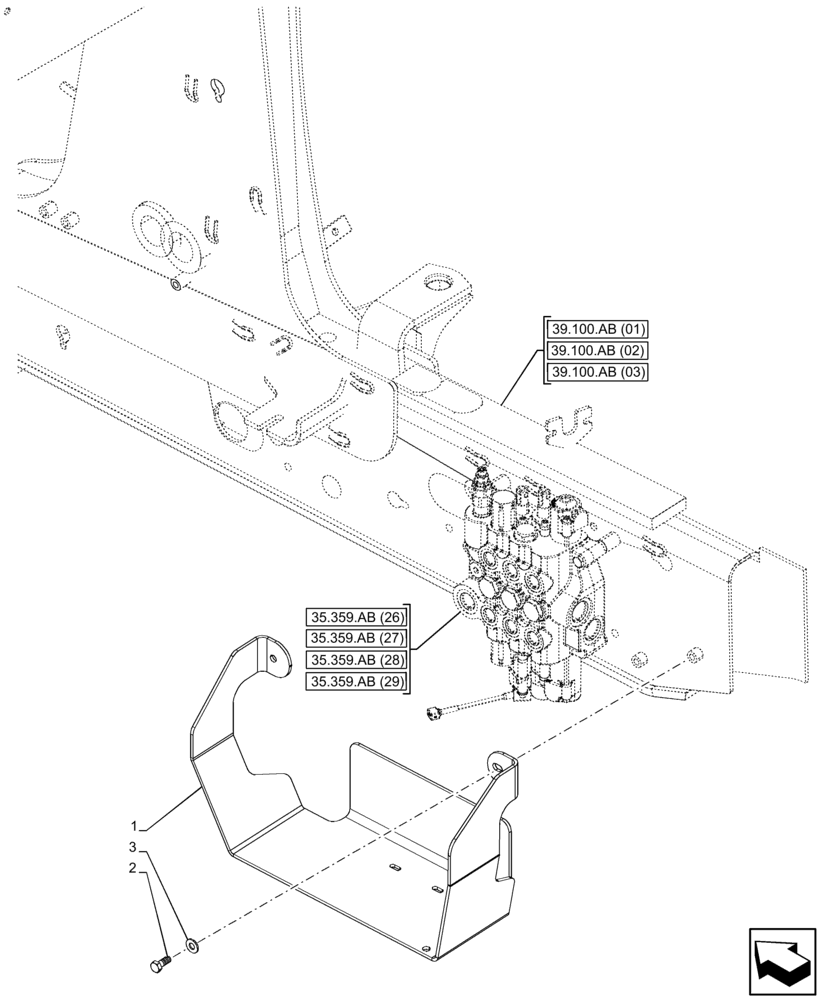 39.100.AB (01)
39.100.AB (02)
39.100.AB (03)

35.359.AB (26)
35.359.AB (27)
35.359.AB (28)
35.359.AB (29)

1
3
2