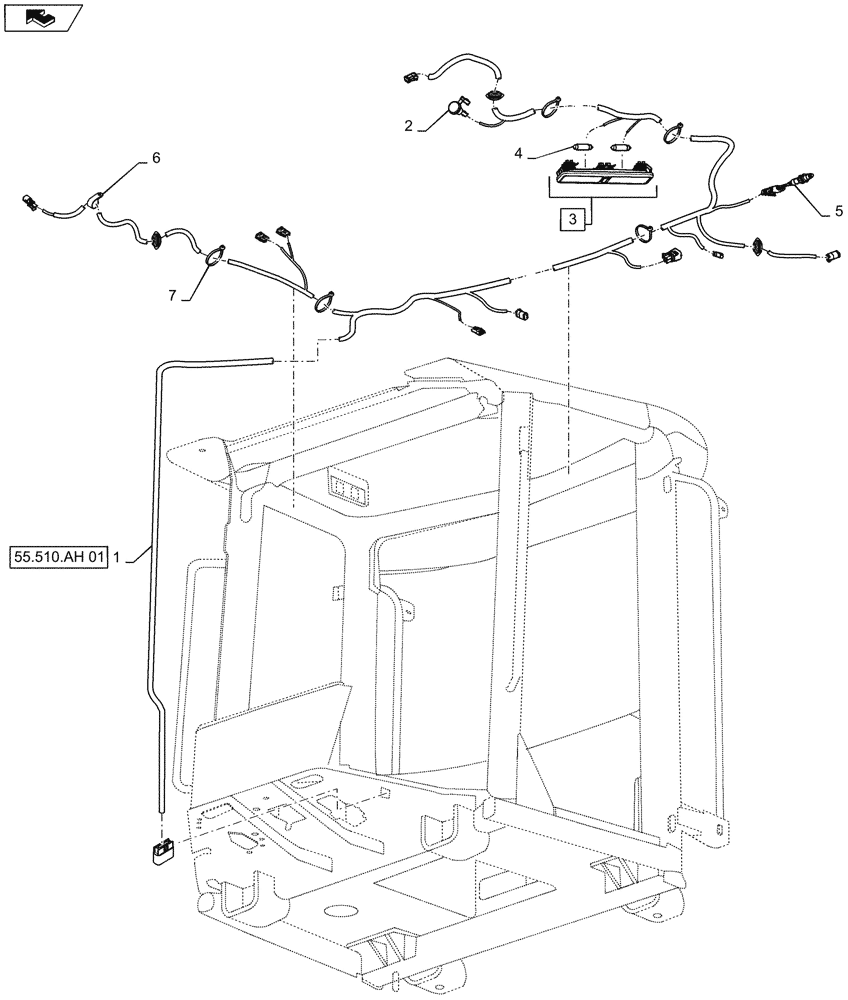 2
4
6
3
5
7
55.510.AH 01 1