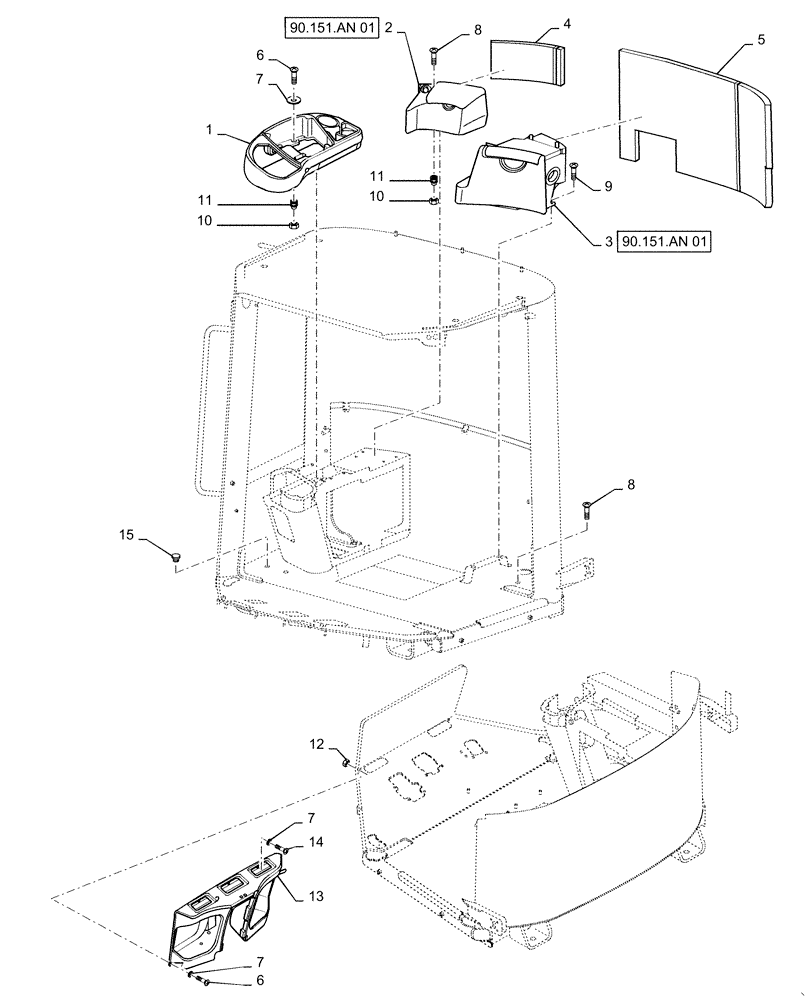 90.151.AN 01
2
8
4
5
6
7
1
11
10
11
10
9
3
90.151.AN 01
8
15
12
7
14
13
7
6