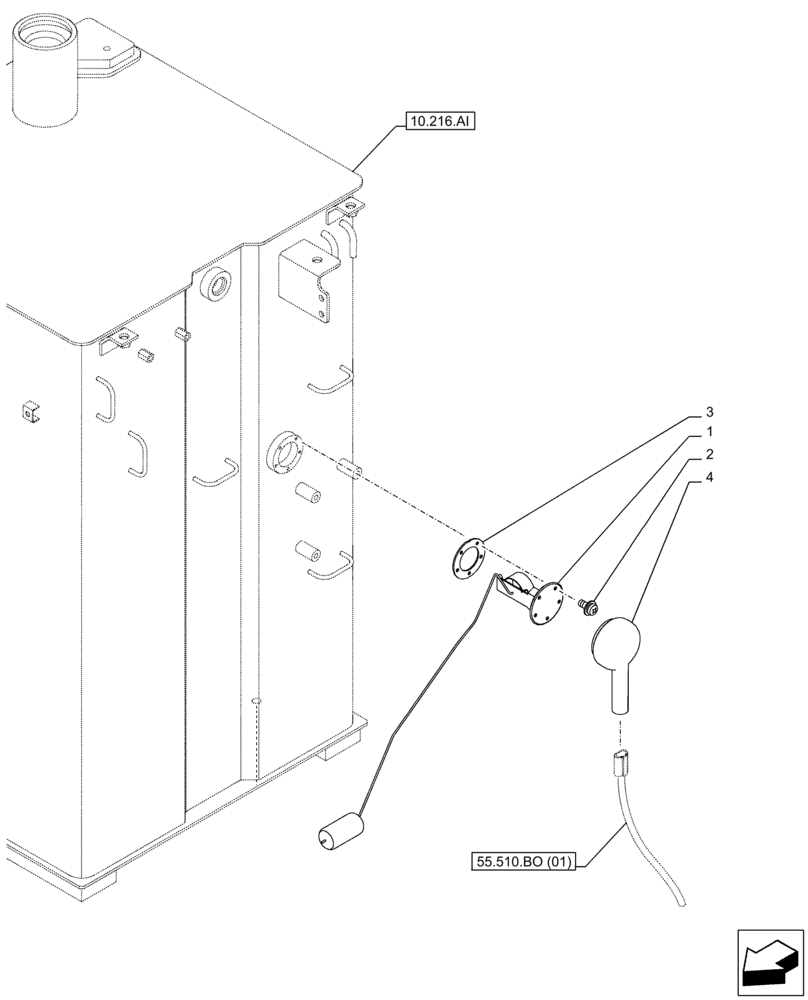 10.216.AI

3
1
2
4

55.510.BO (01)