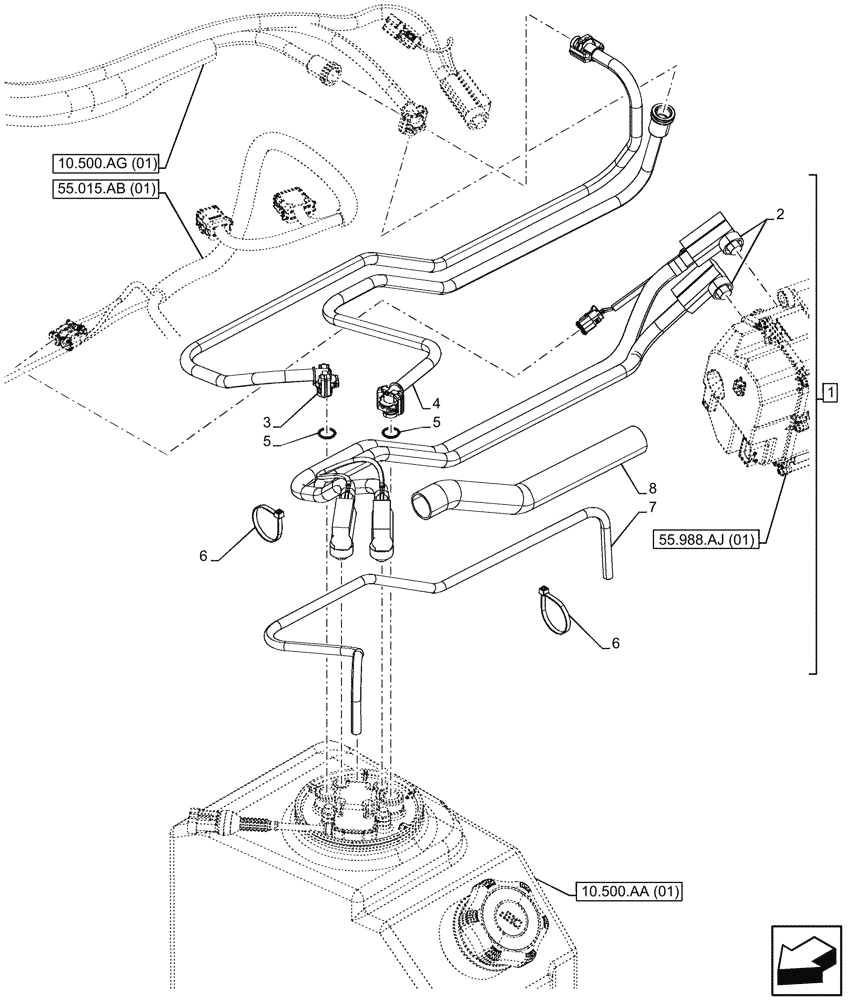 10.500.AG (01)
55.015.AB (01)
2
1
3
4
5
5
8
7
6
55.988.AJ (01)
6
10.500.AA (01)