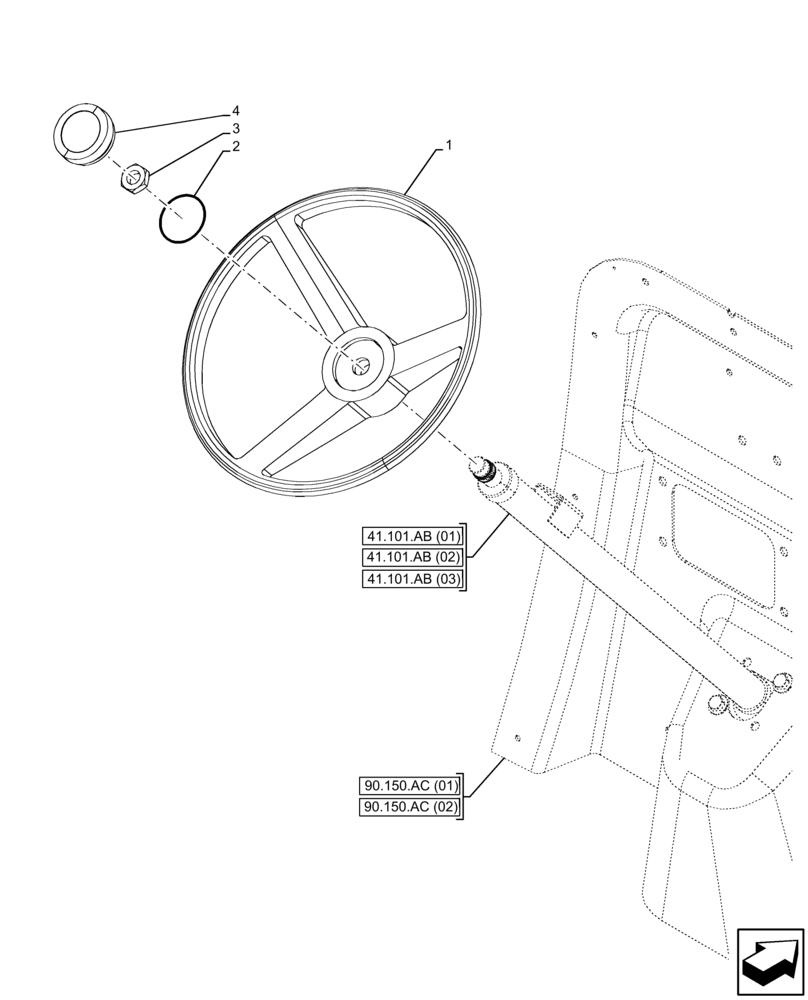 4
3
2
1

41.101.AB (01)
41.101.AB (02)
41.101.AB (03)

90.150.AC (01)
90.150.AC (02)