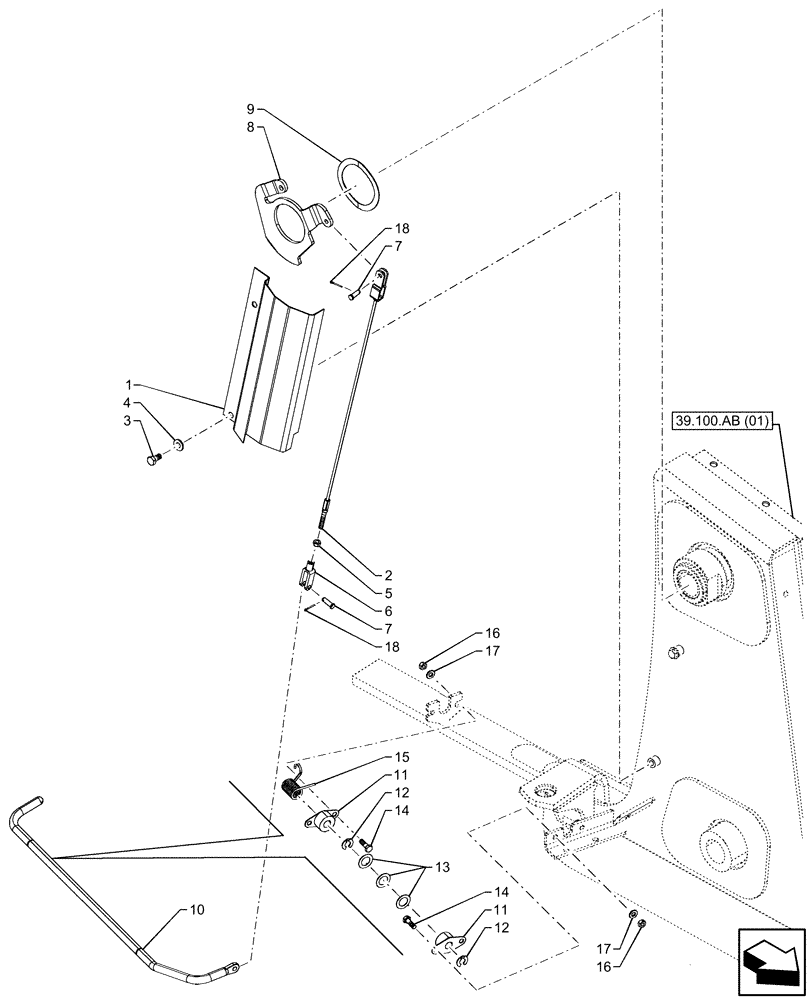 9
8
18
7
1
4
3
39.100.AB (01)
2
5
6
7
18
16
17
15
11
12
14
13
14
11
12
10
17
16