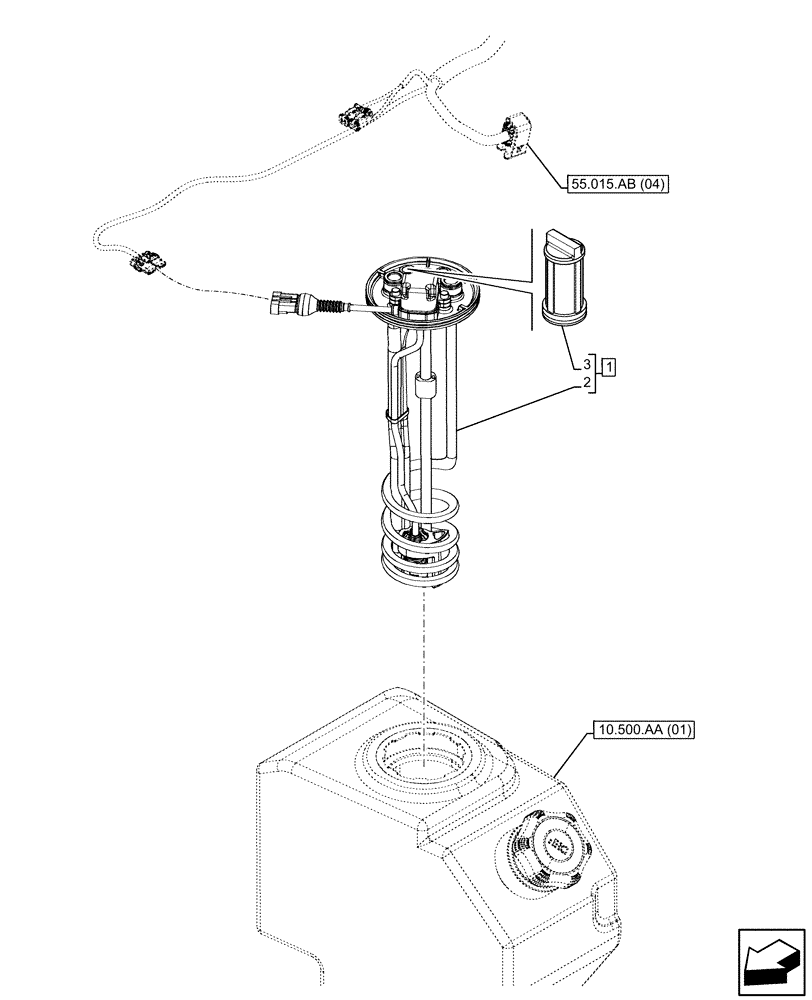 55.015.AB (04)

3
2
1

10.500.AA (01)