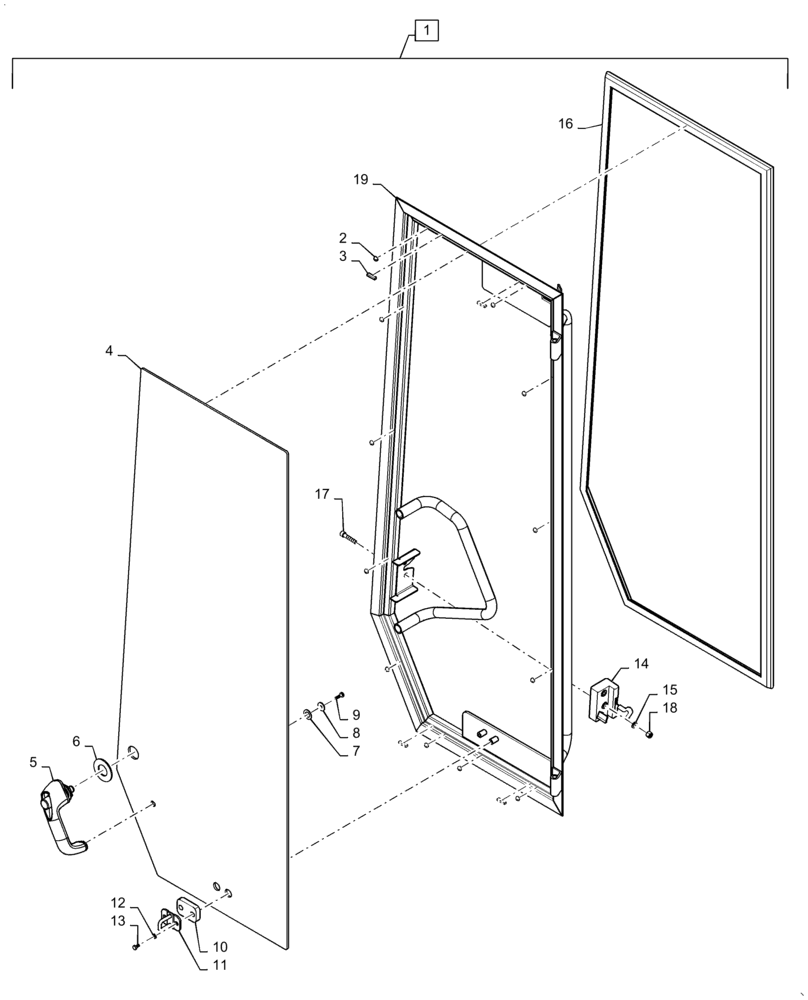 1

16

19

2

3

4

17

14

15

18

9

8

7

6

5

12

13

10

11