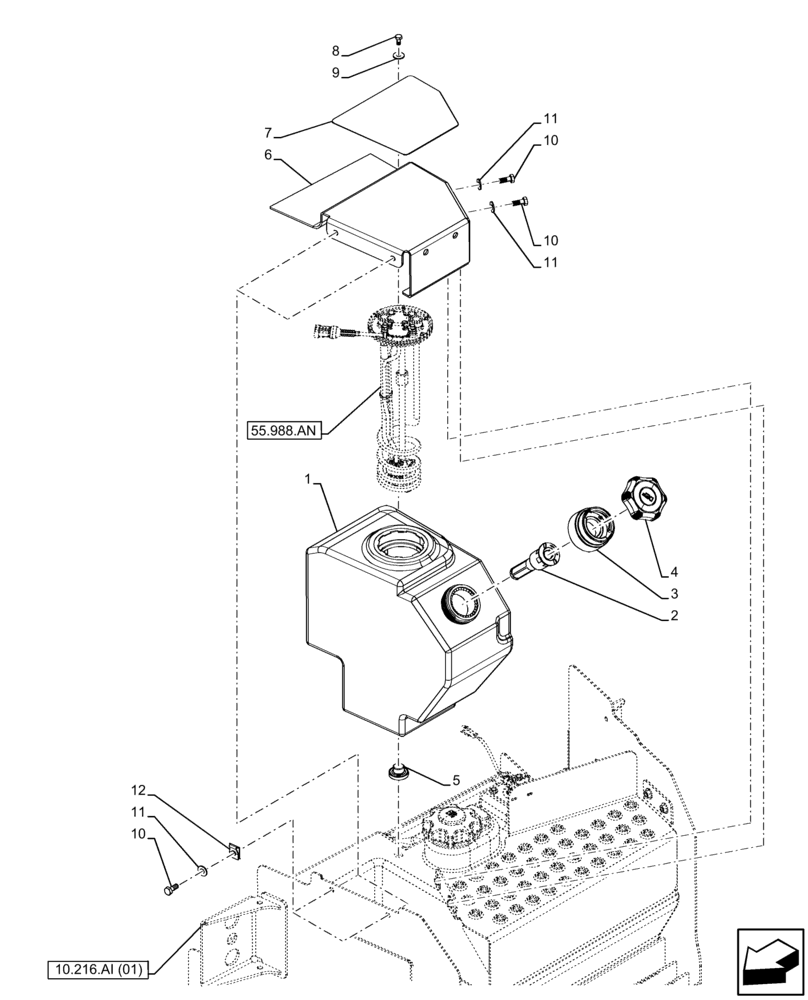 8
9
7
6
11
10
10
11
55.988.AN
1
4
3
2
5
12
11
10
10.216.AI (01)