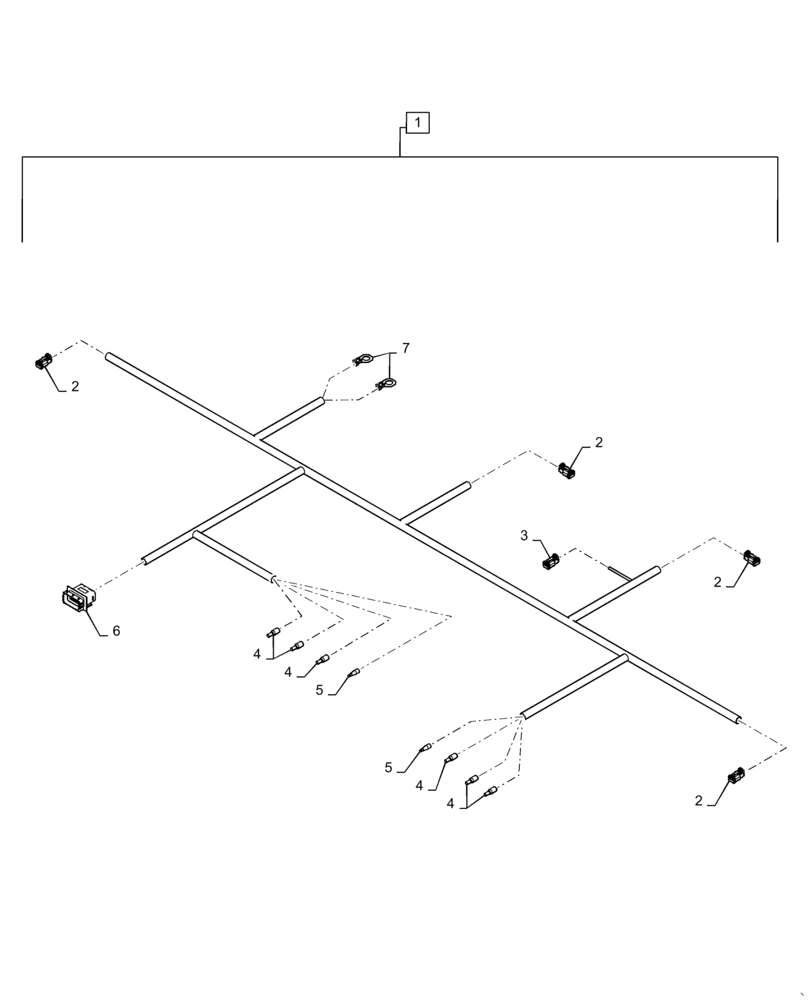 1

2

7

2

3

2

6

4

4

5

5

4

4

2