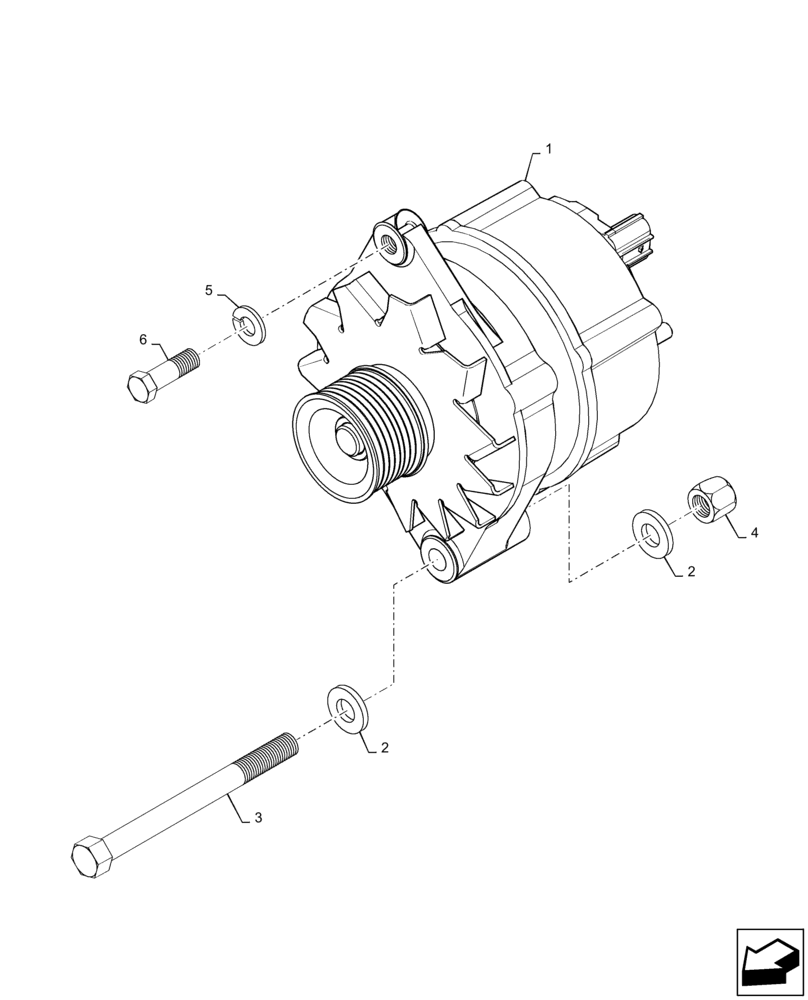 1
5
6
4
2
2
3