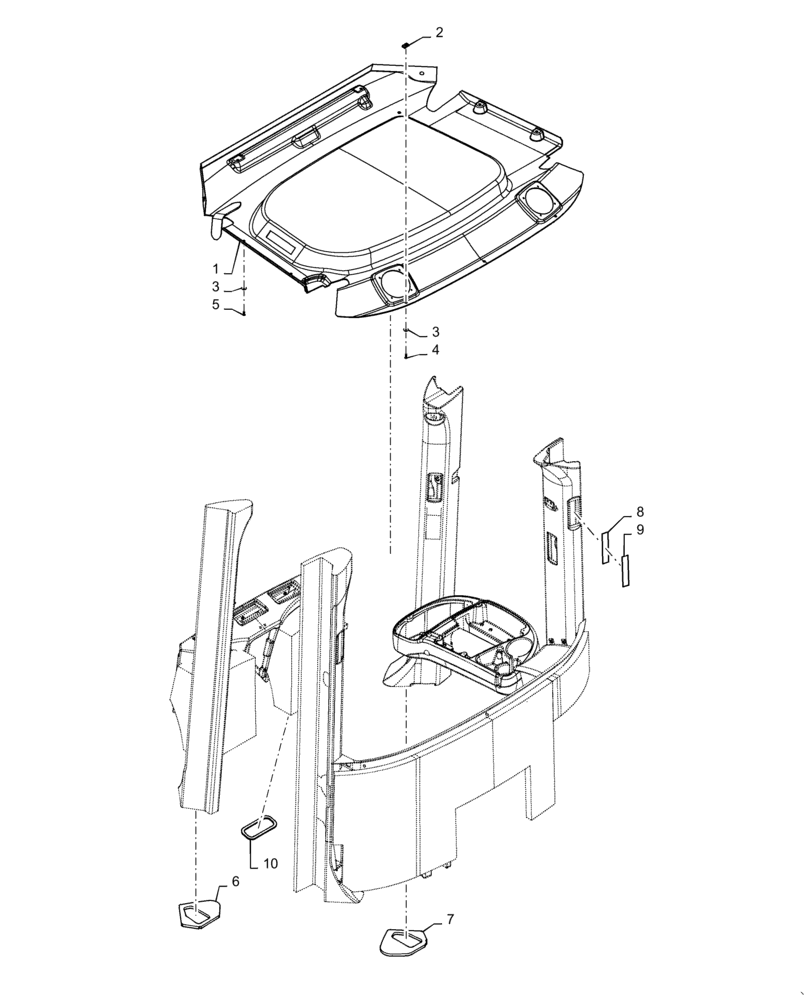 2
1
3
5
3
4
8
9
10
6
7