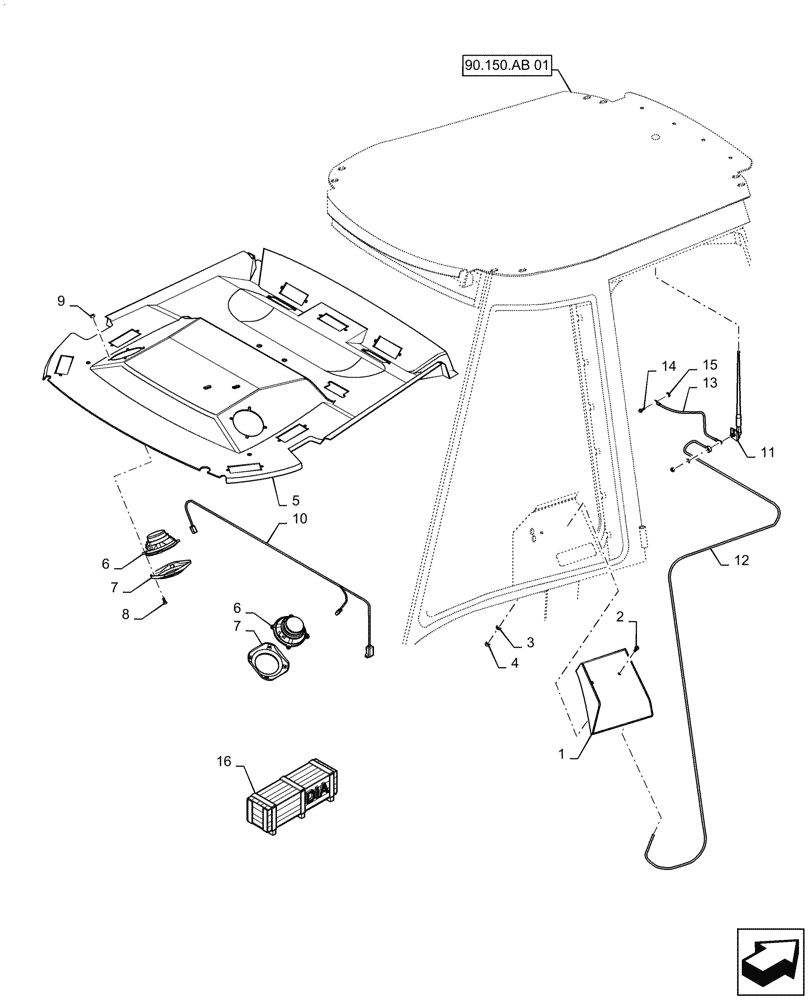 90.150.AB 01

9

14

15

13

11

5

10

12

6

7

8

6

7

3

4

2

1

16

DIA