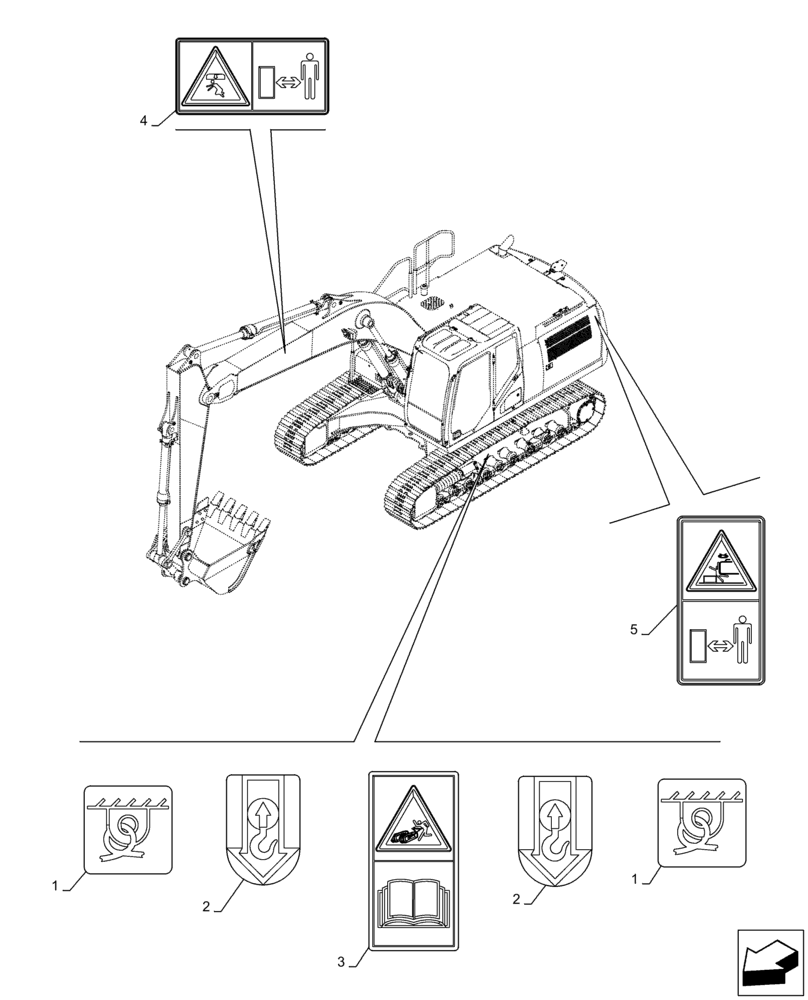 4
5
1
2
3
2
1