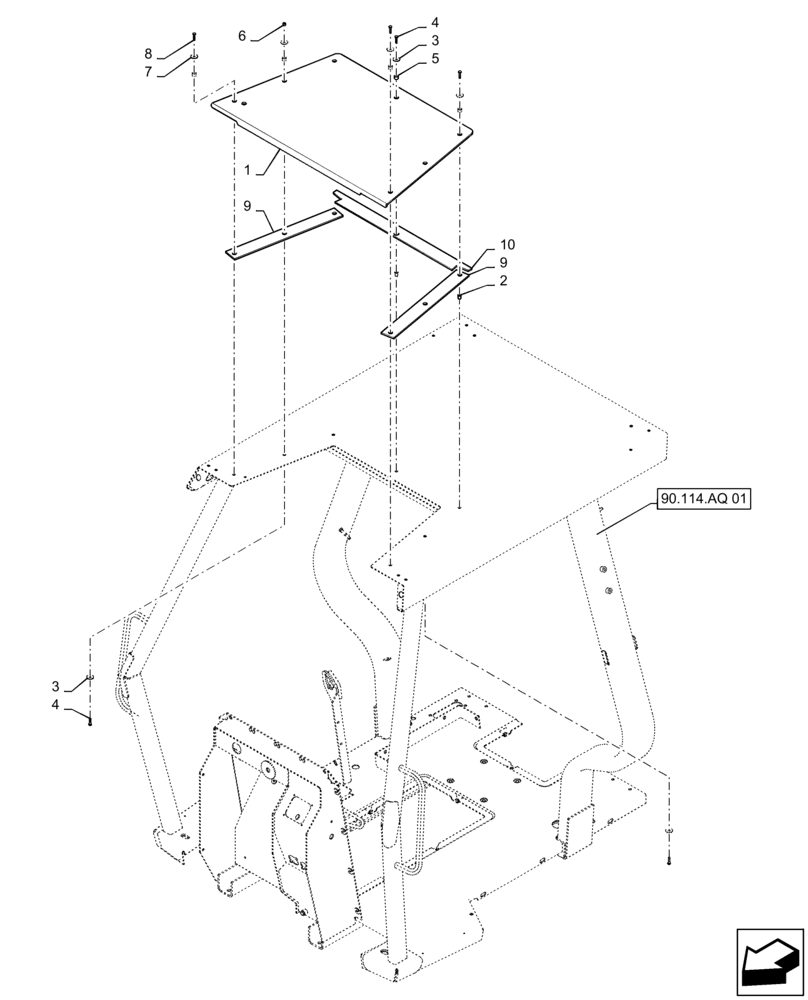 8
7
6
4
3
5
1
9
10
9
2
90.114.AQ 01
3
4