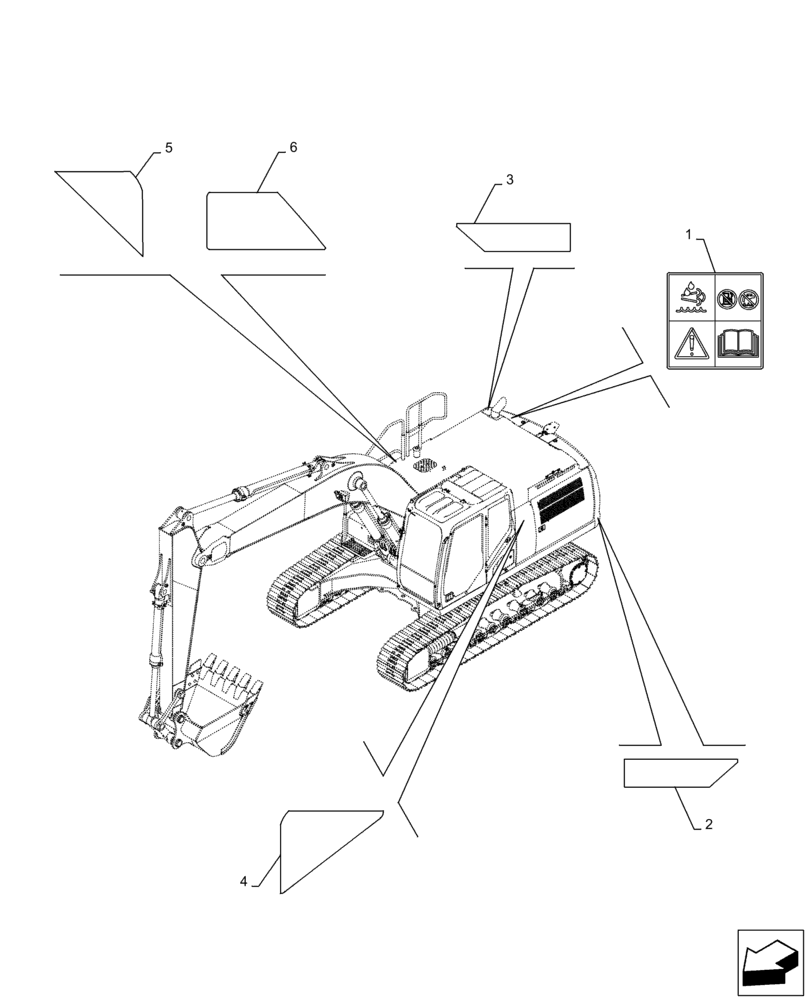 5
6
3
1
2
4