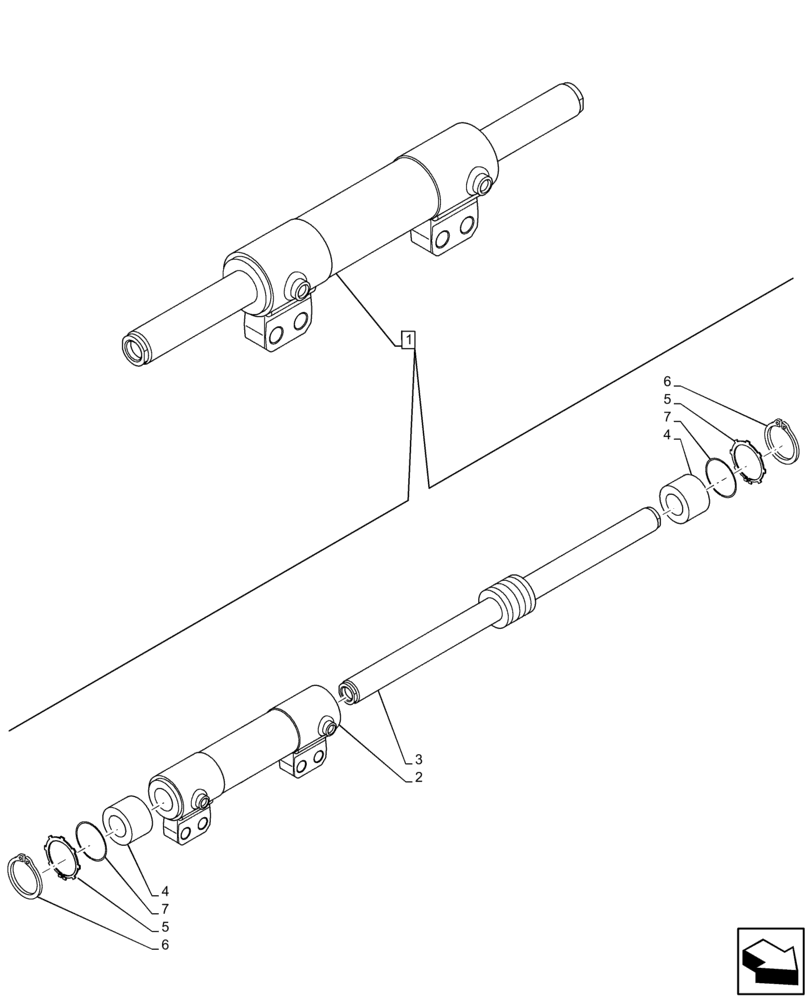 1
6
5
7
4
3
2
4
7
5
6