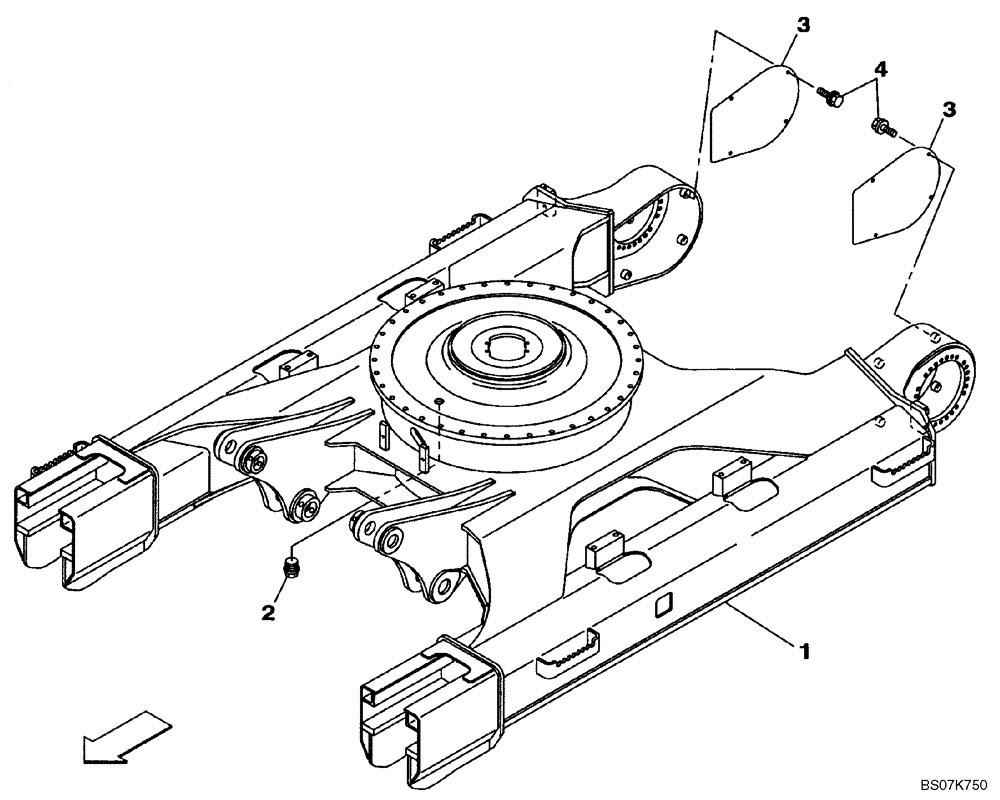 3
4
3
2
1
BS07K750