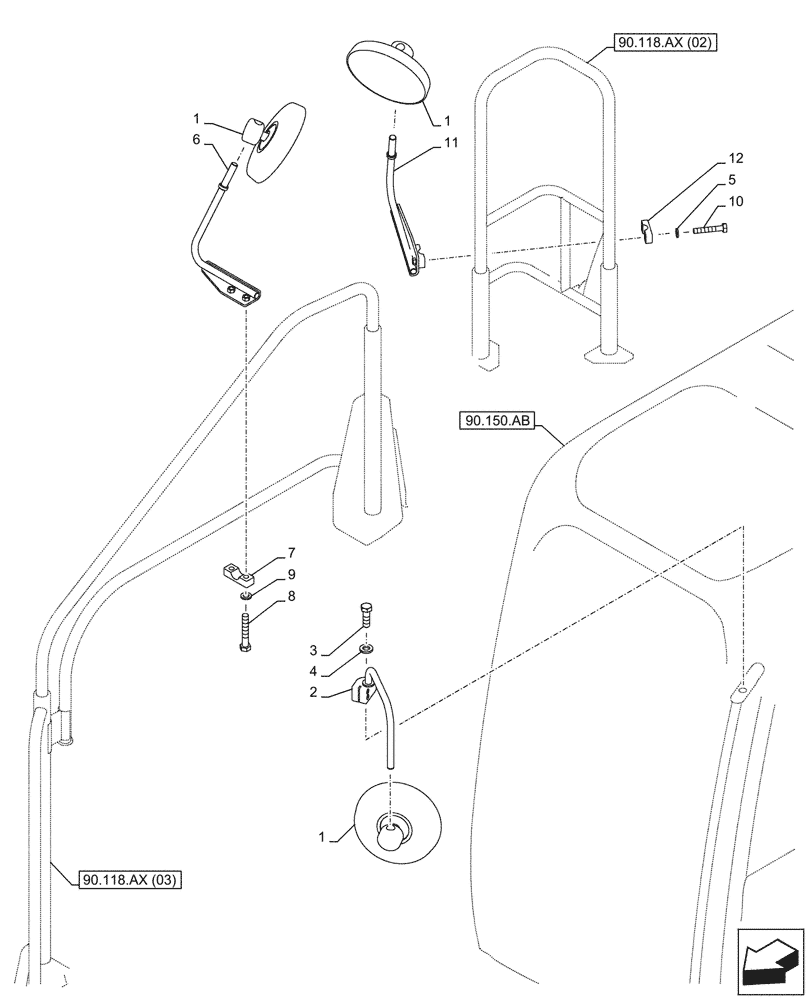 90.118.AX (02)

1

6

1

11

12

5

10

90.150.AB

7

9

8

3

4

2

1

90.118.AX (03)