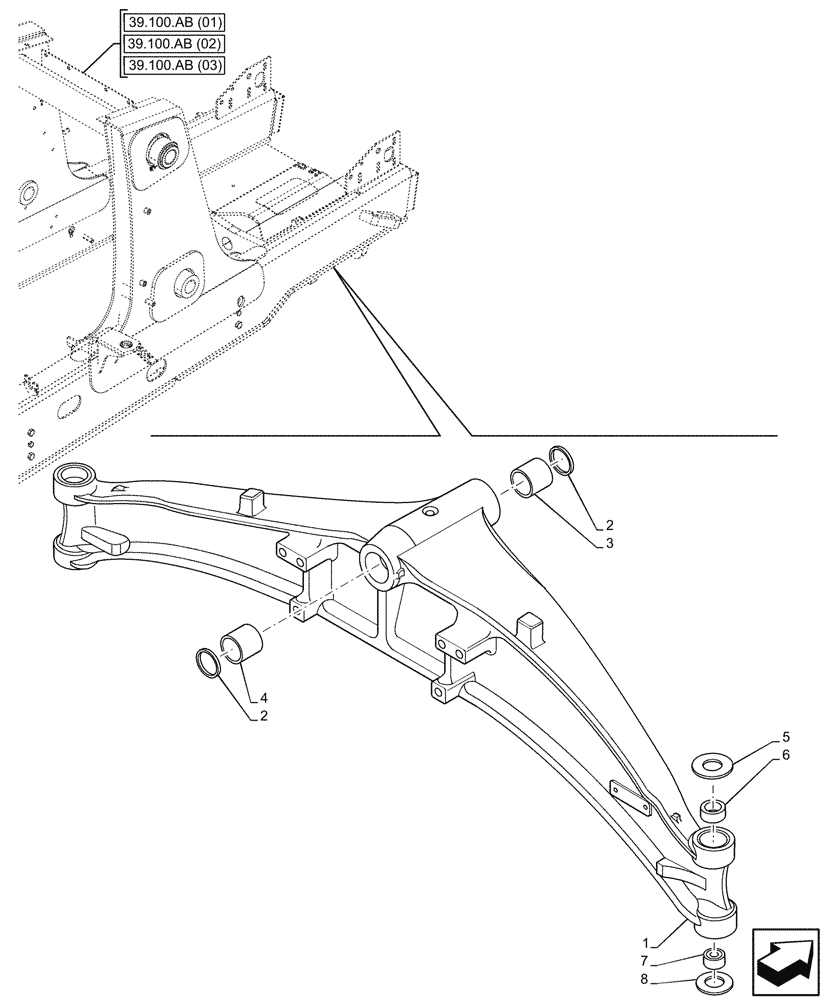 39.100.AB (01)
39.100.AB (02)
39.100.AB (03)

2
3
4
2
5
6
1
7
8