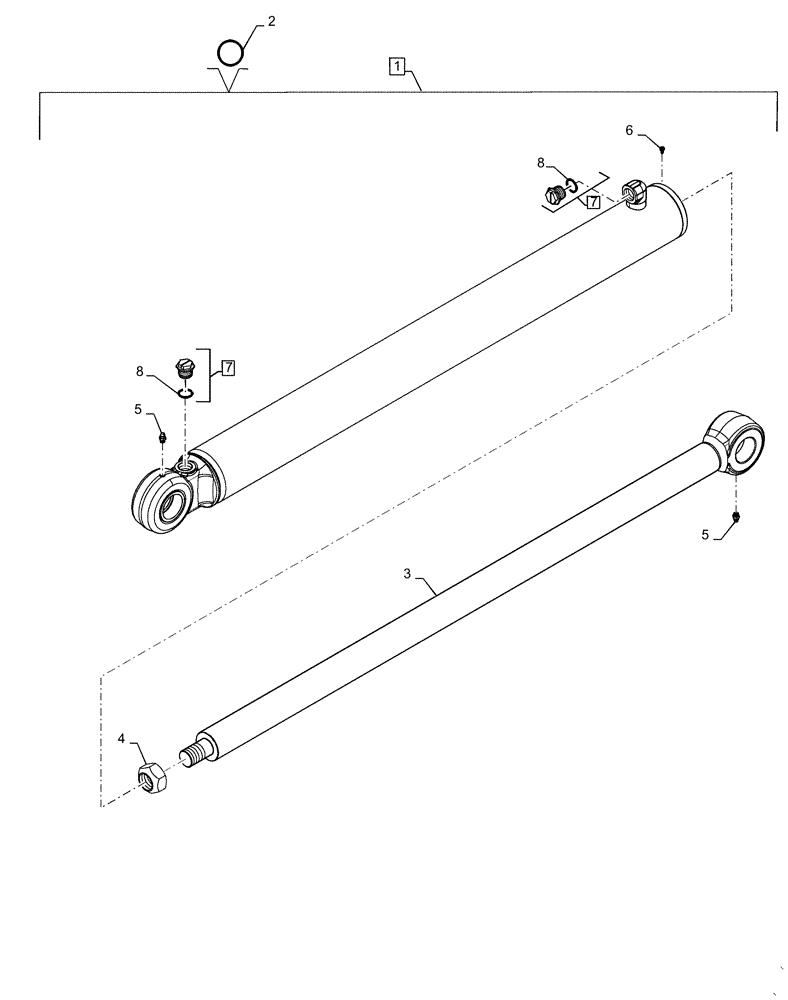 2
1
6
8
7
8
7
5
5
3
4