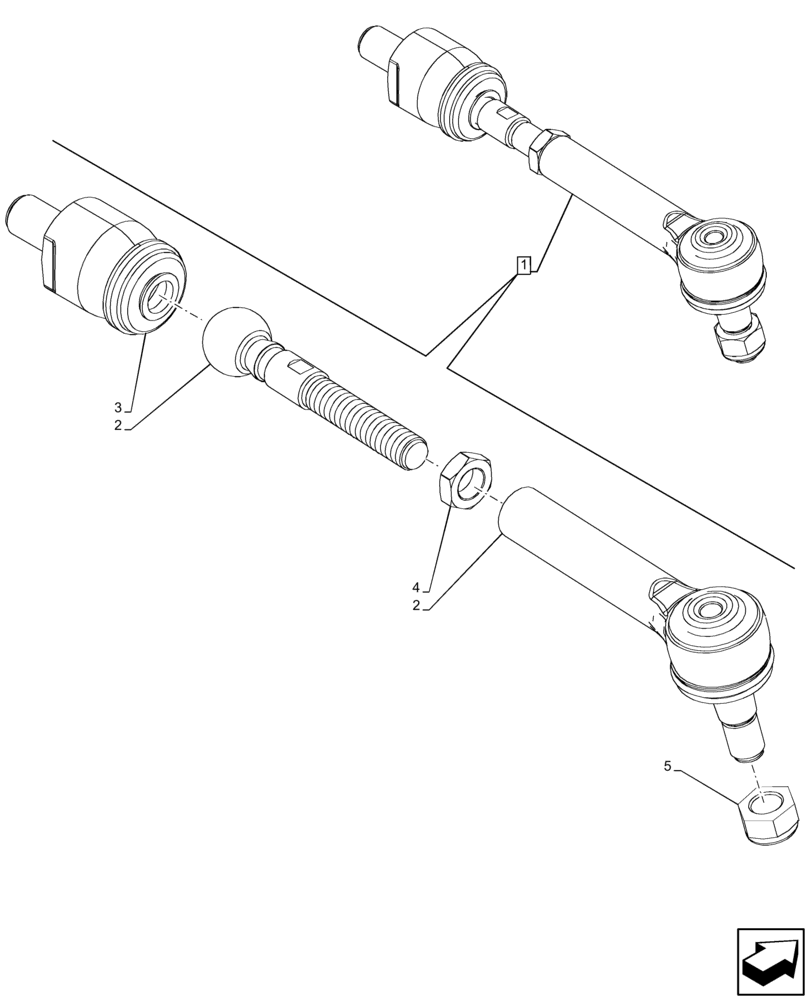 1
3
2
4
2
5