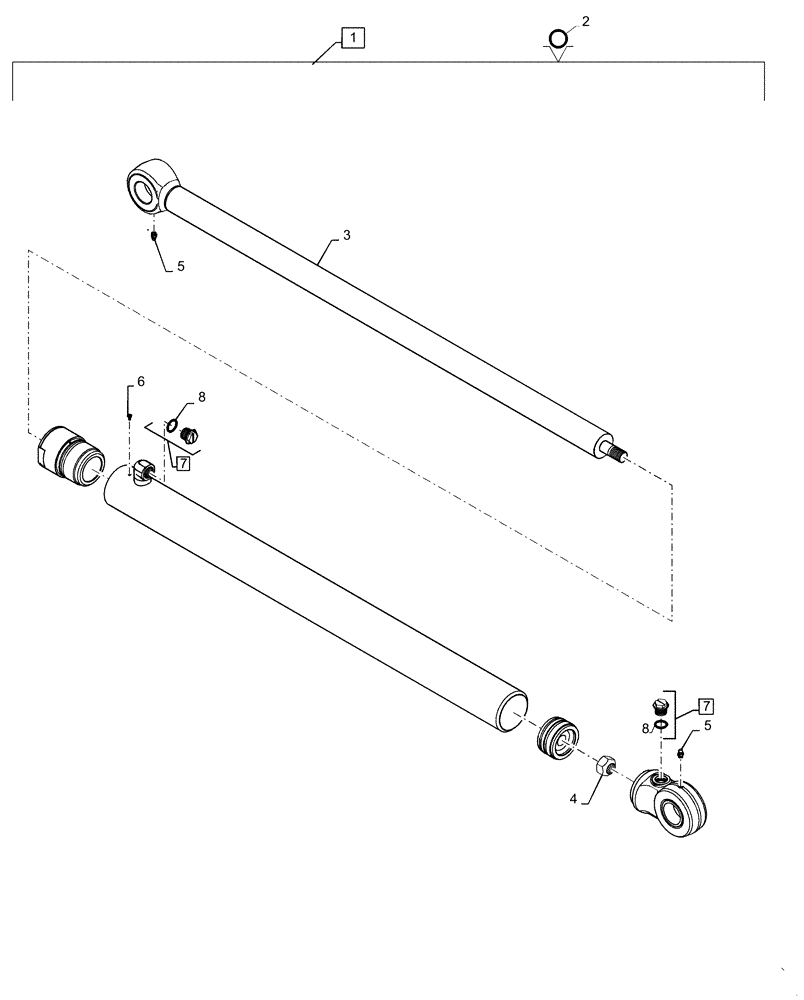 1
2
3
5
6
8
7
7
8
5
4