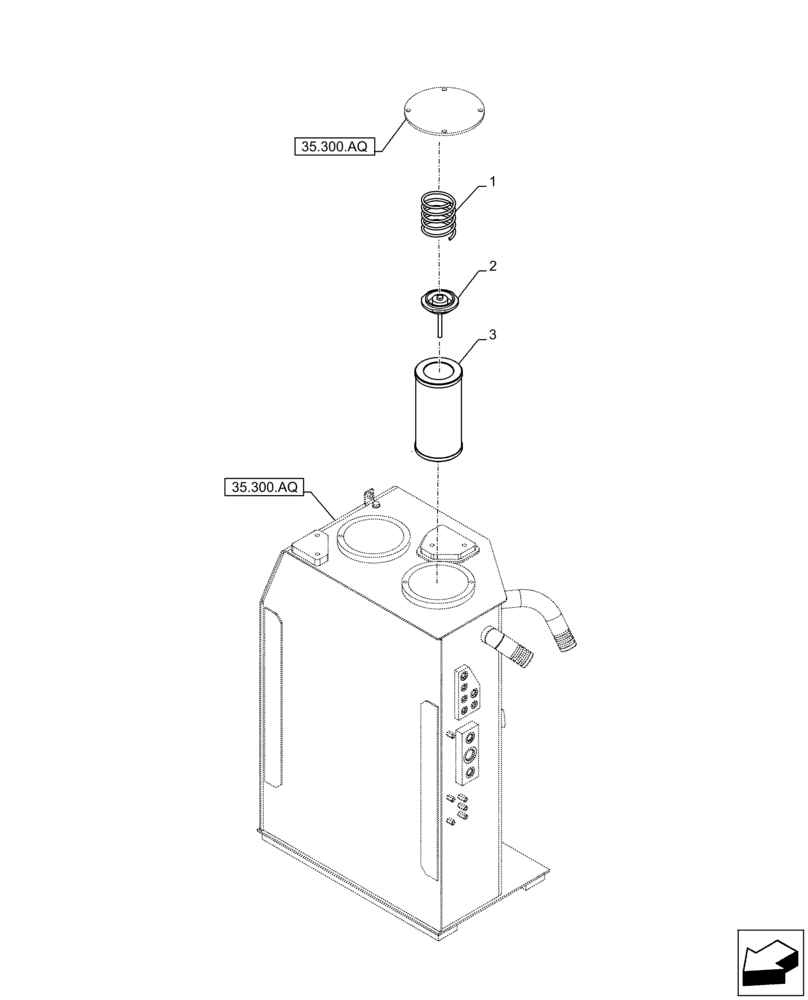 35.300.AQ

1

2

3

35.300.AQ