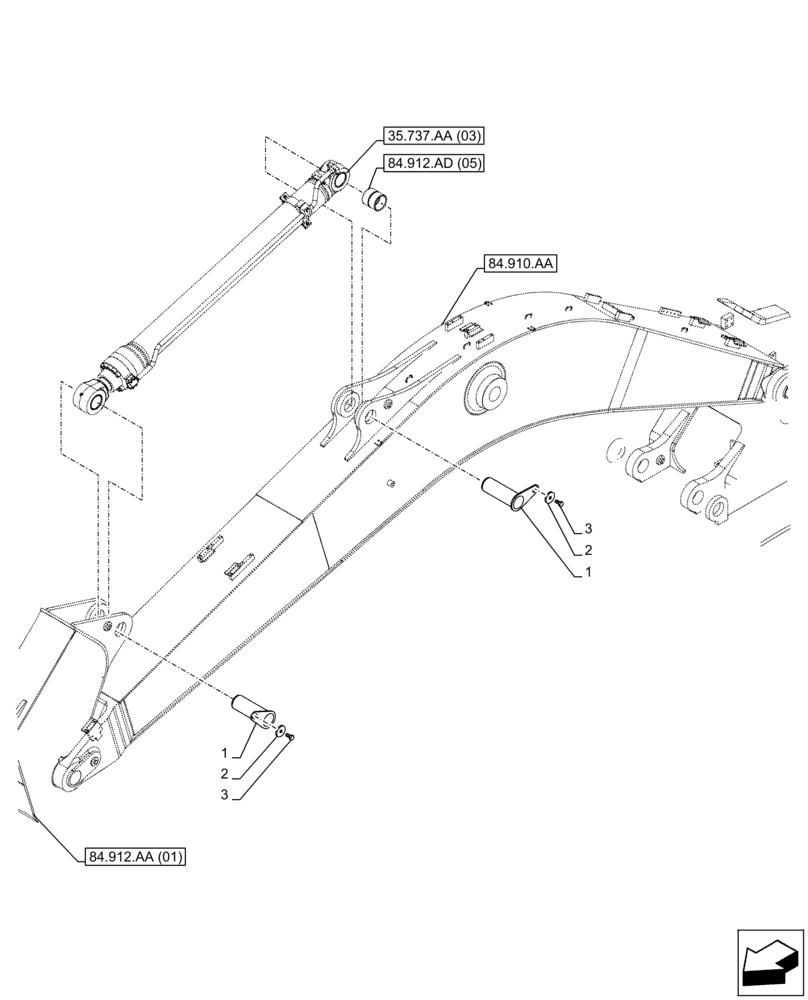 35.737.AA (03)
84.912.AD (05)
84.910.AA
3
2
1
1
2
3
84.912.AA (01)