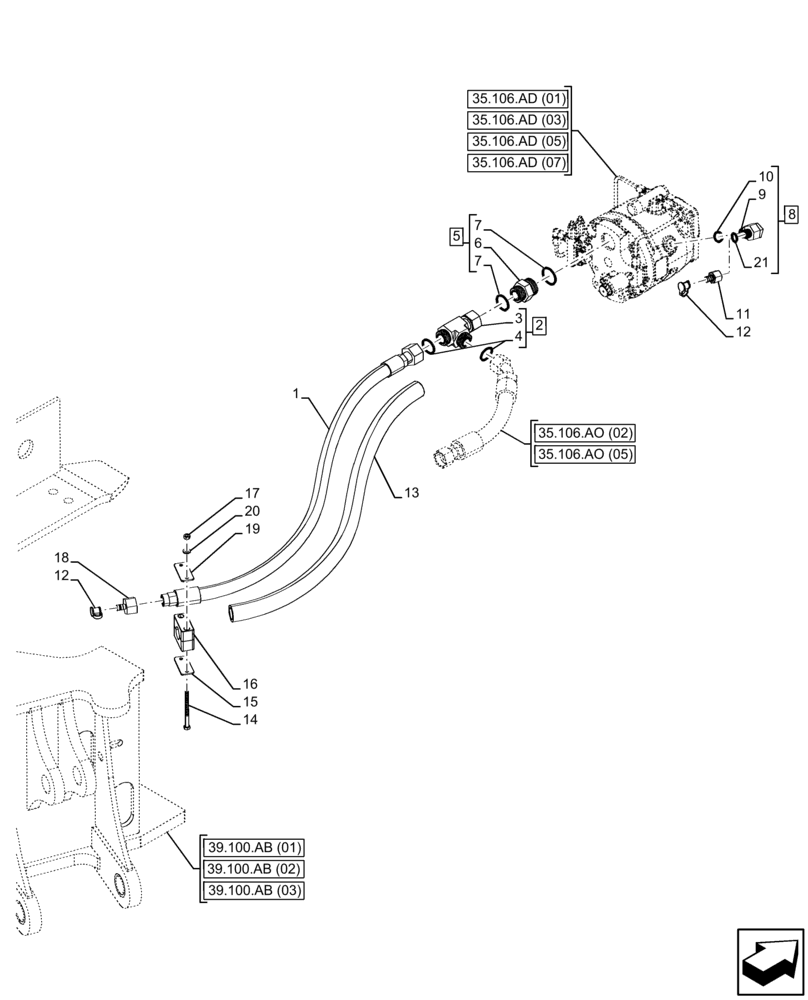 35.106.AD (01)
35.106.AD (03)
35.106.AD (05)
35.106.AD (07)

10
9
8
21
11
12

5
7
6
7

3
4
2

1
13

35.106.AO (02)
35.106.AO (05)

17
20
19
18
12

16
15
14

39.100.AB (01)
39.100.AB (02)
39.100.AB (03)