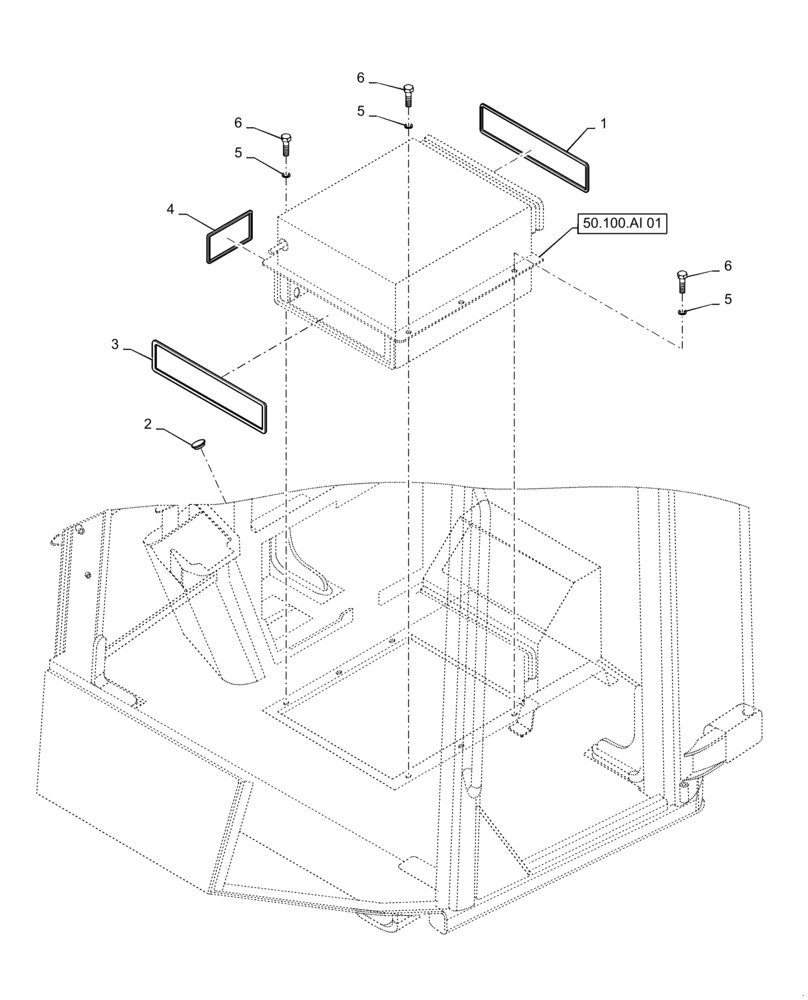 6
5
6
5
1
4
50.100.AI 01
6
5
3
2