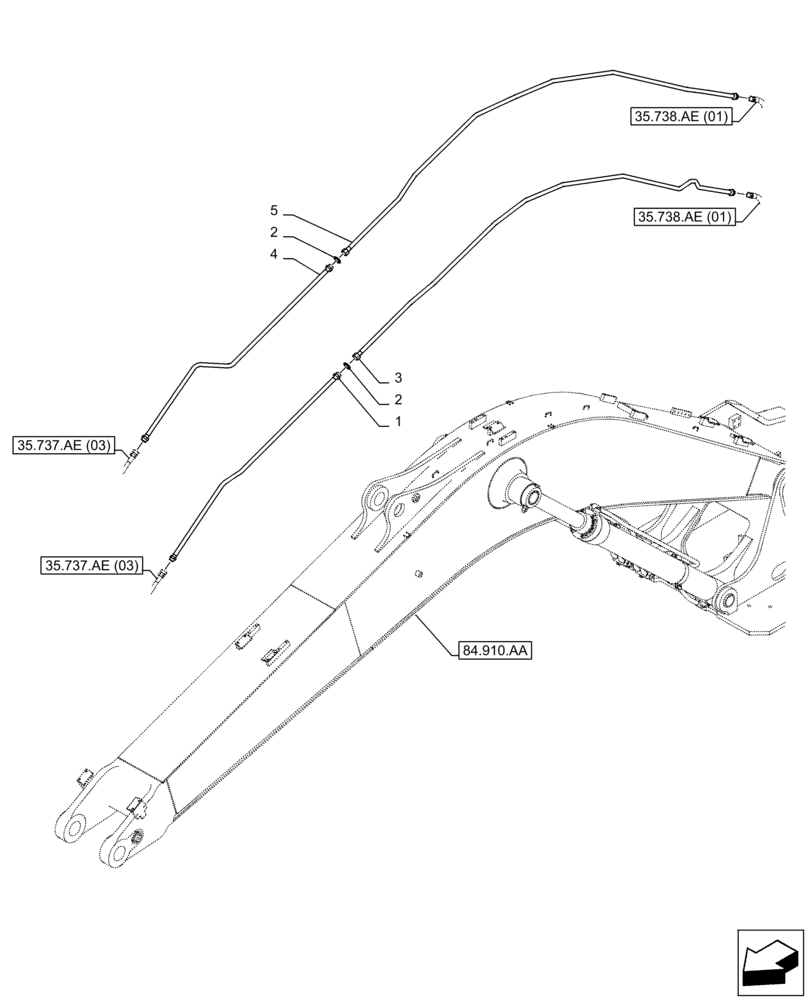 35.738.AE (01)

35.738.AE (01)

5

2

4

3

2

1

35.737.AE (03)

35.737.AE (03)

84.910.AA