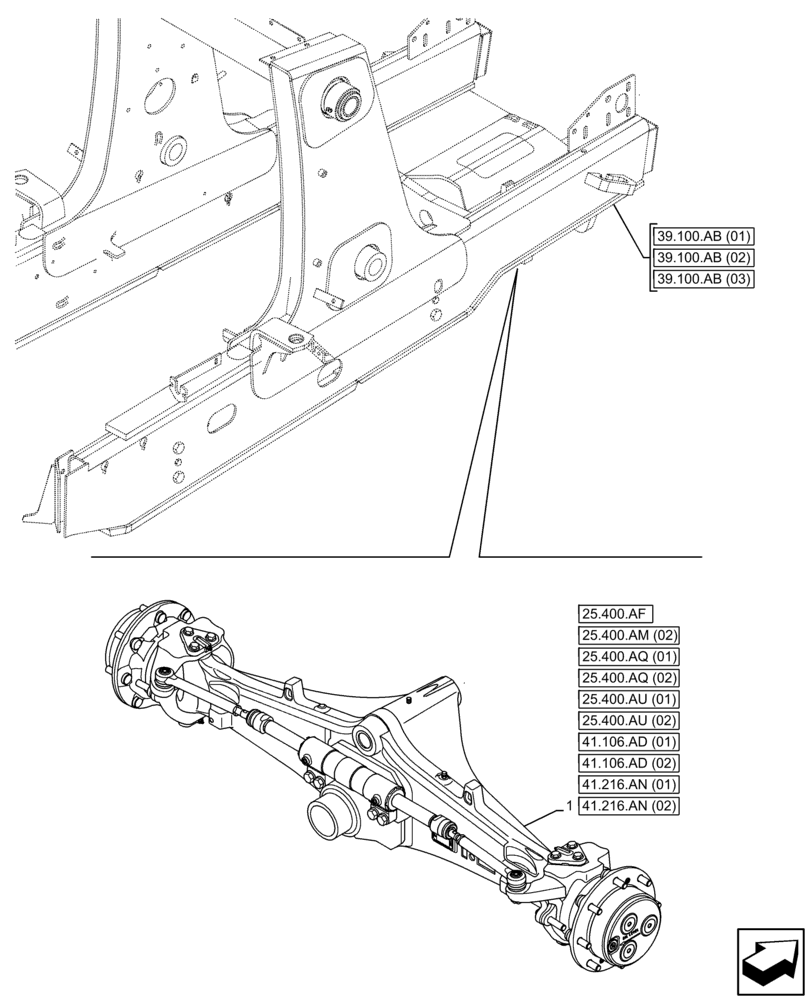 39.100.AB (01)
39.100.AB (02)
39.100.AB (03)

25.400.AF
25.400.AM (02)
25.400.AQ (01)
25.400.AQ (02)
25.400.AU (01)
25.400.AU (02)
41.106.AD (01)
41.106.AD (02)
41.216.AN (01)
1 41.216.AN (02)