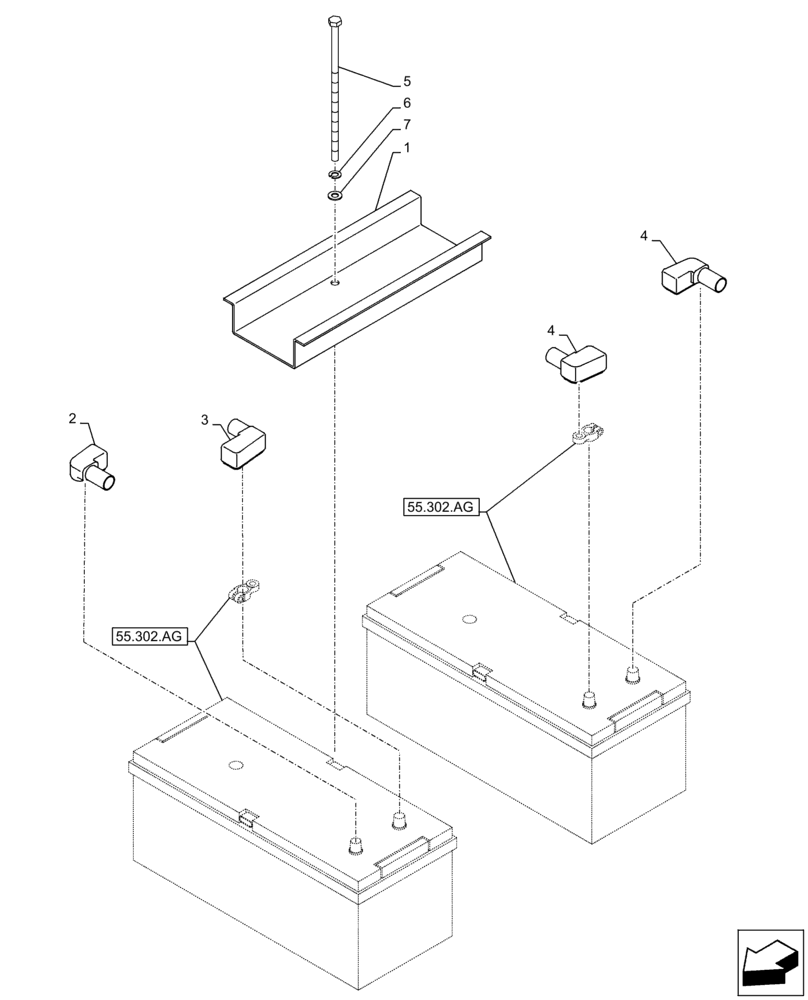 5
6
7
1
4
4
2
3
55.302.AG
55.302.AG