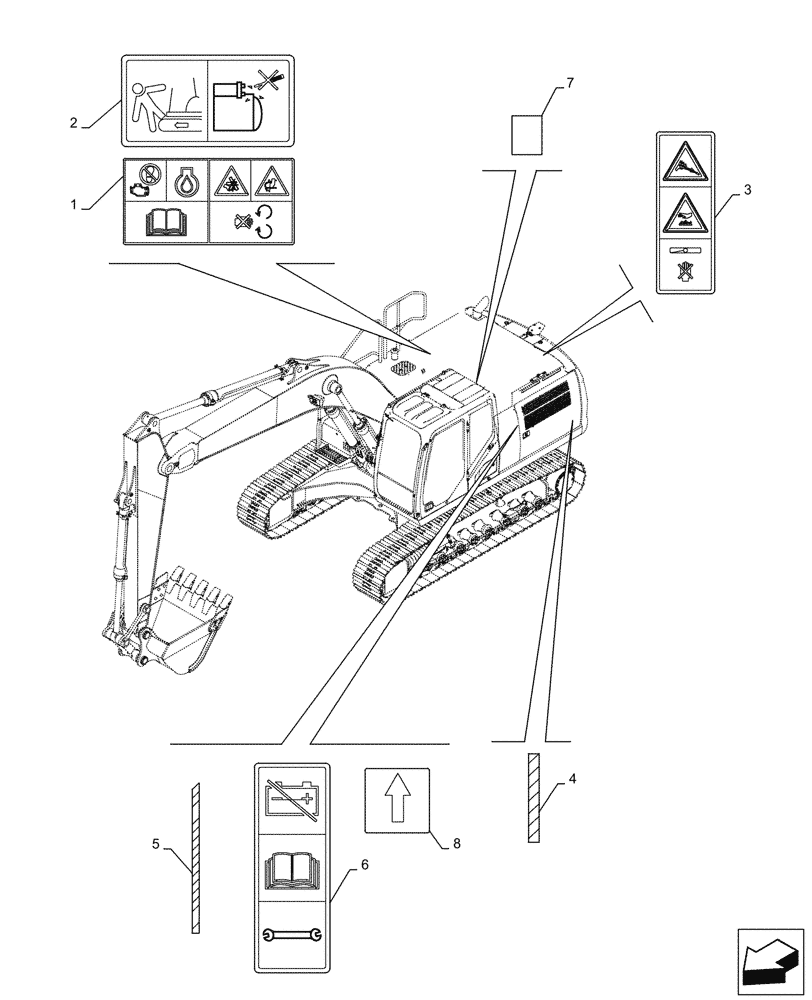 2
1
7
3
5
6
8
4