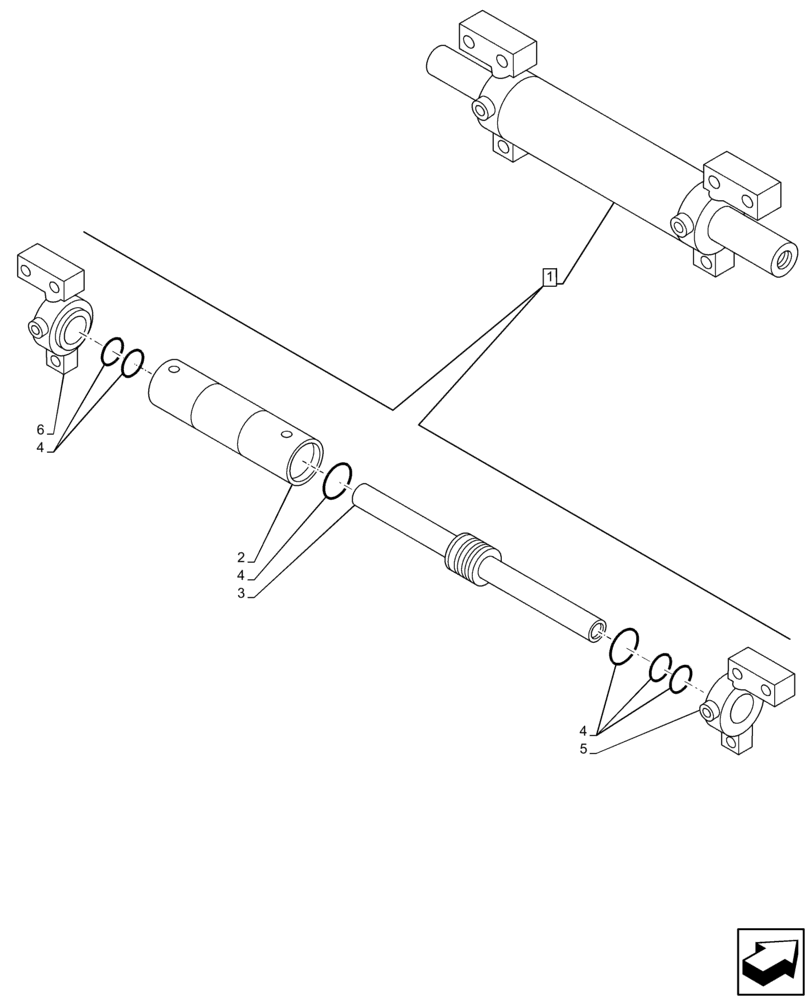 1
6
4
2
4
3
4
5