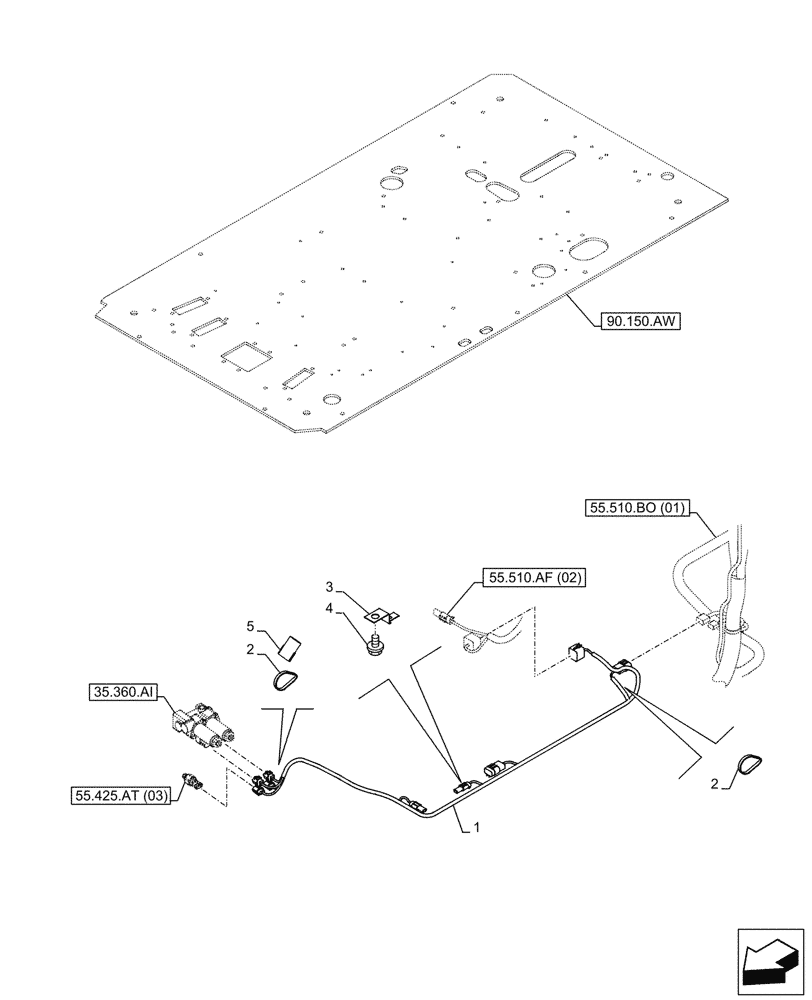 90.150.AW

55.510.BO (01)

55.510.AF (02)

3

4

5

2

35.360.AI

55.425.AT (03)

1

2