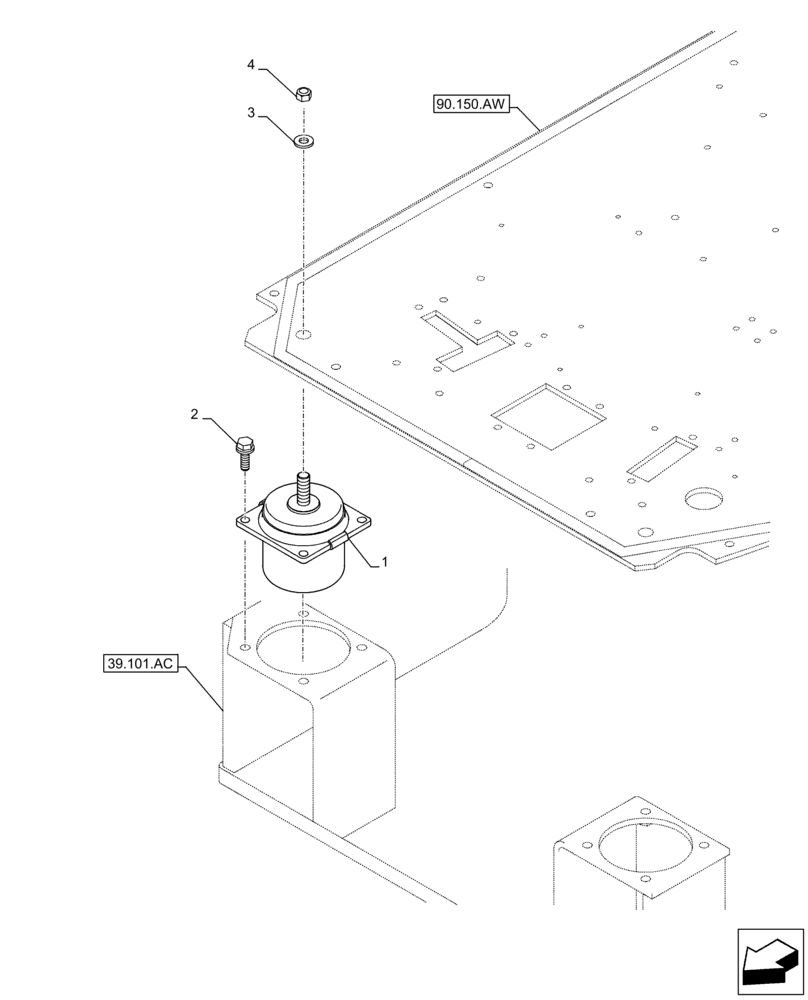 4
3
90.150.AW
2
1
39.101.AC