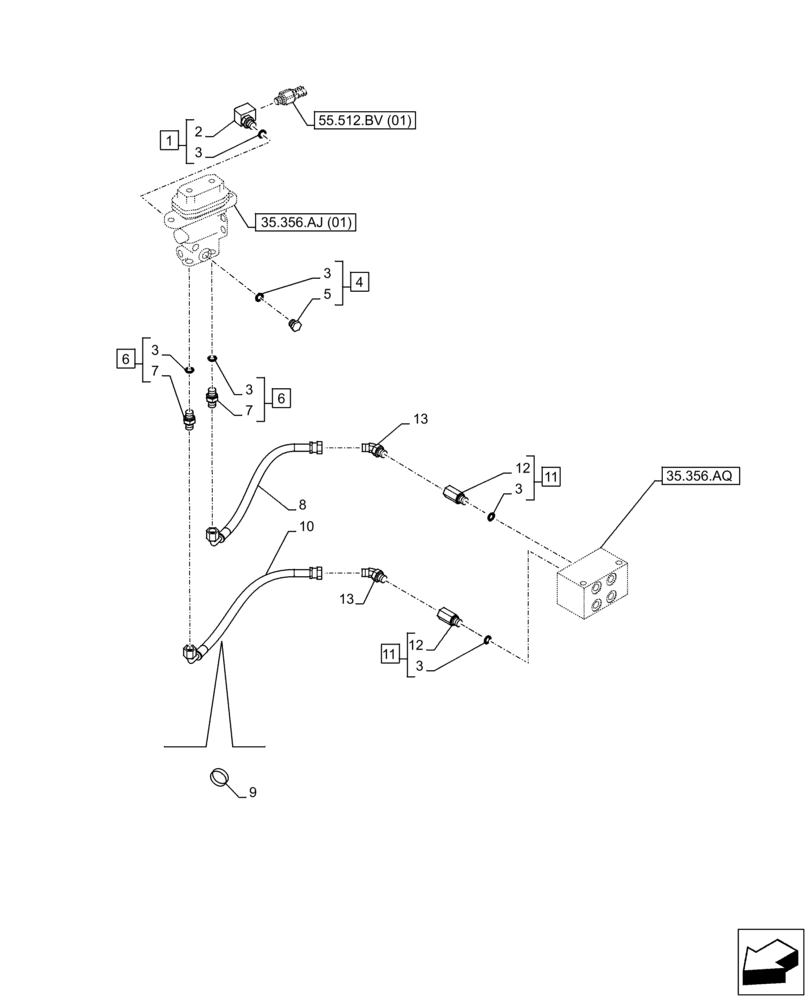 1
2
3
55.512.BV (01)
35.356.AJ (01)
3
5
4
6
3
7
3
7
6
13
12
3
11
35.356.AQ
8
10
13
11
12
3
9